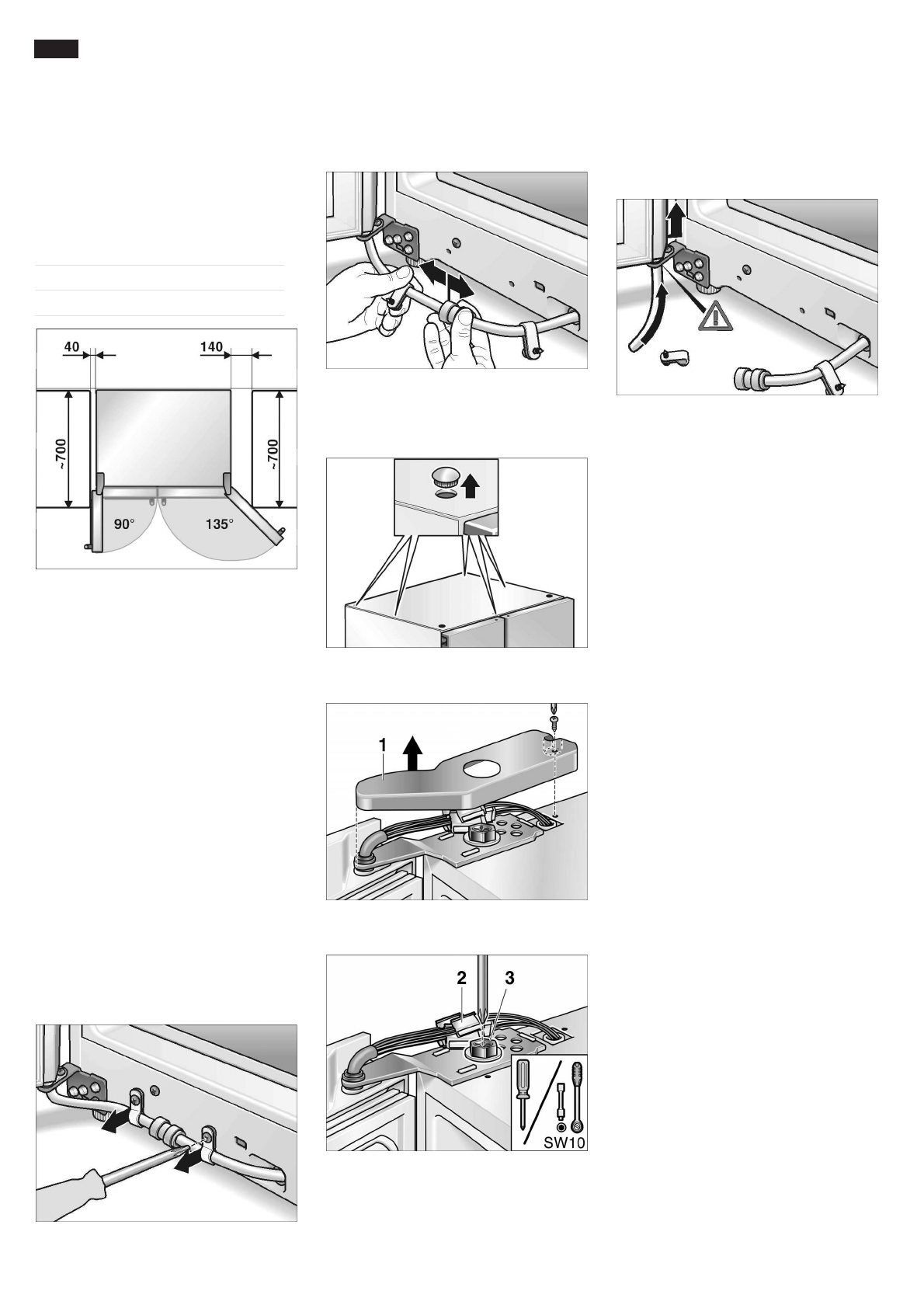 40

140

~700

~700

90°

135°

1

2

3

SW10