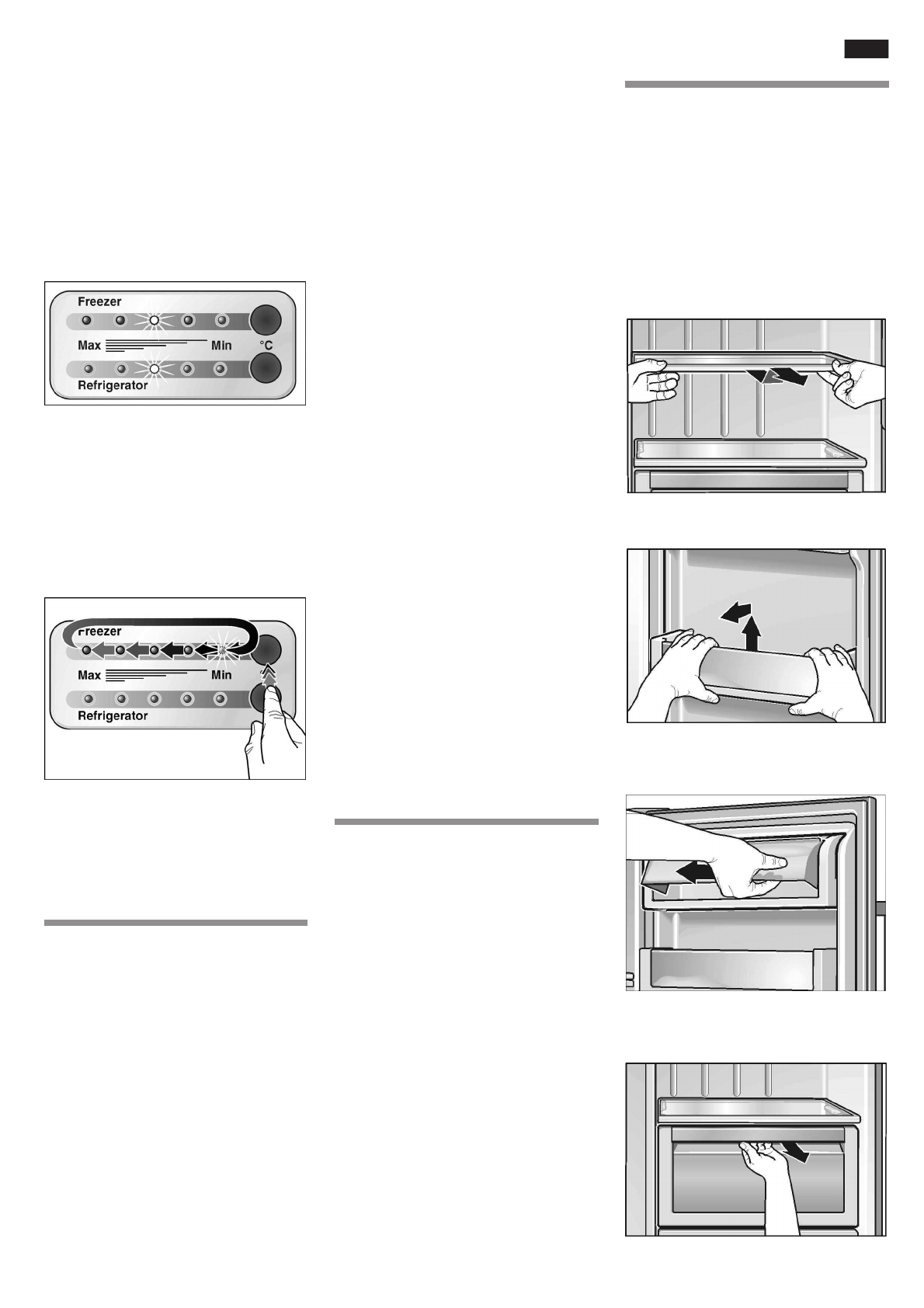 Freezer

Max Min °C

Refrigerator

Freezer

Max Min

Refrigerator