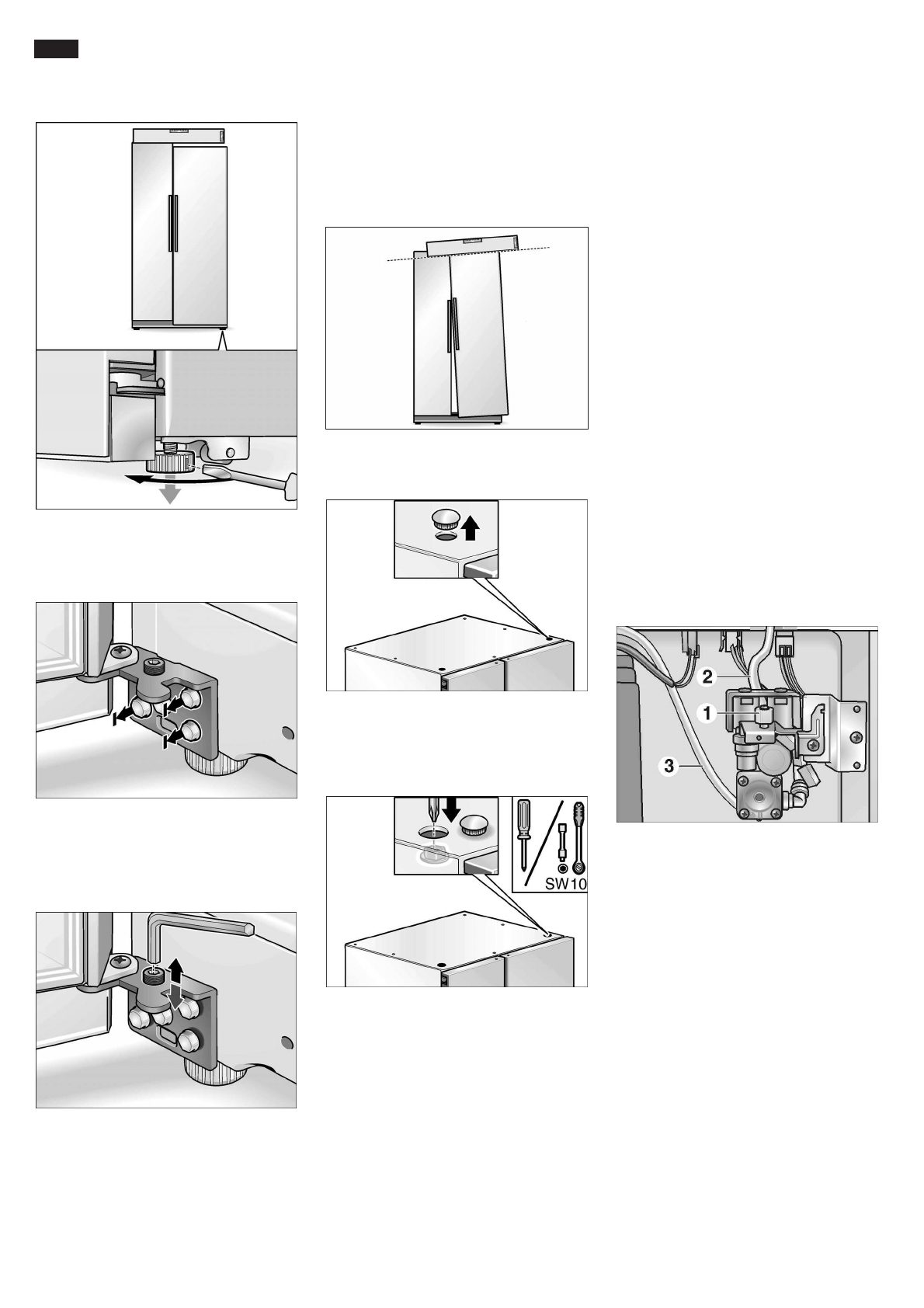 SW10

2

1

3