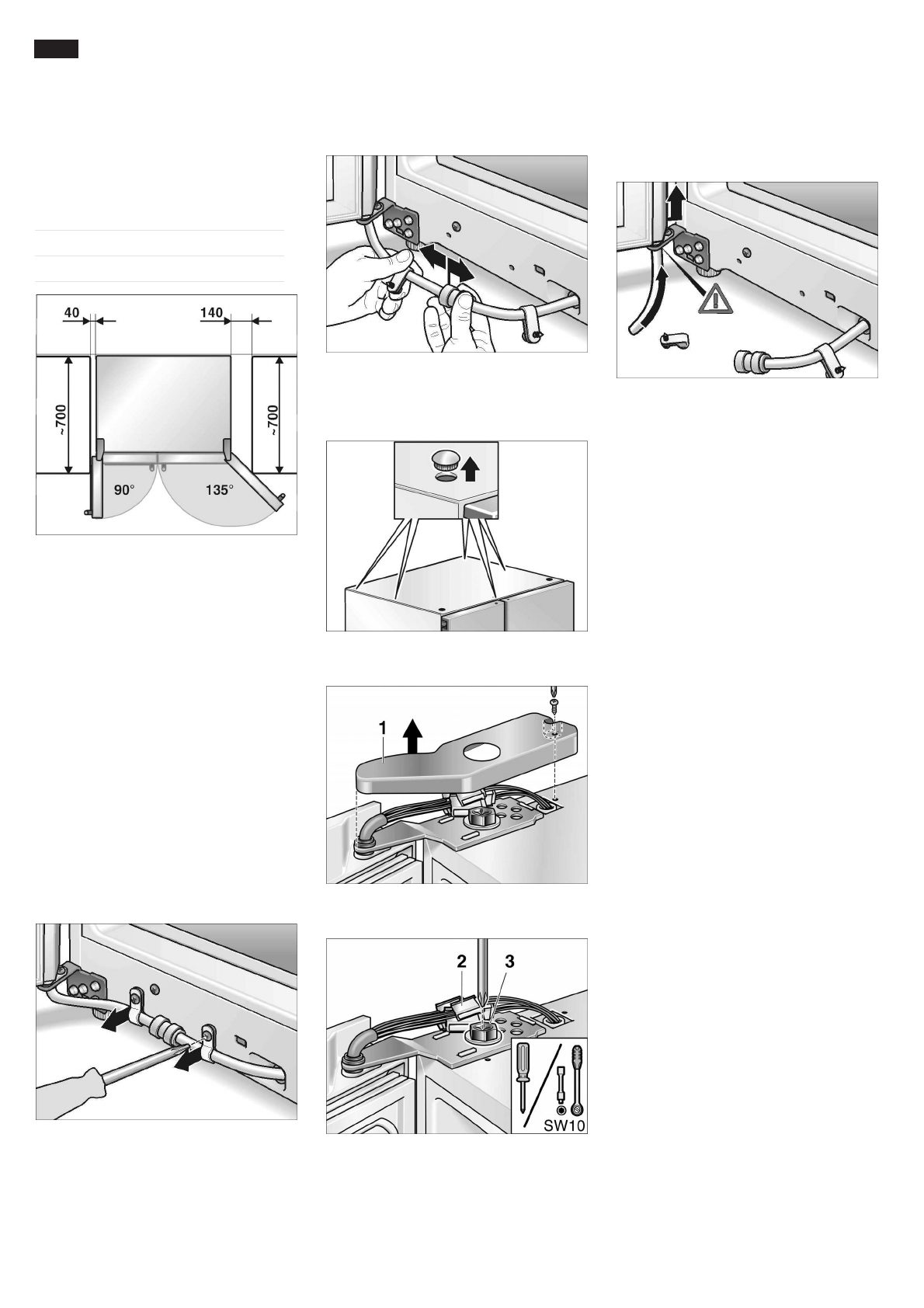 40
140
~700
~700
90°
135°

1

2
3
SW10