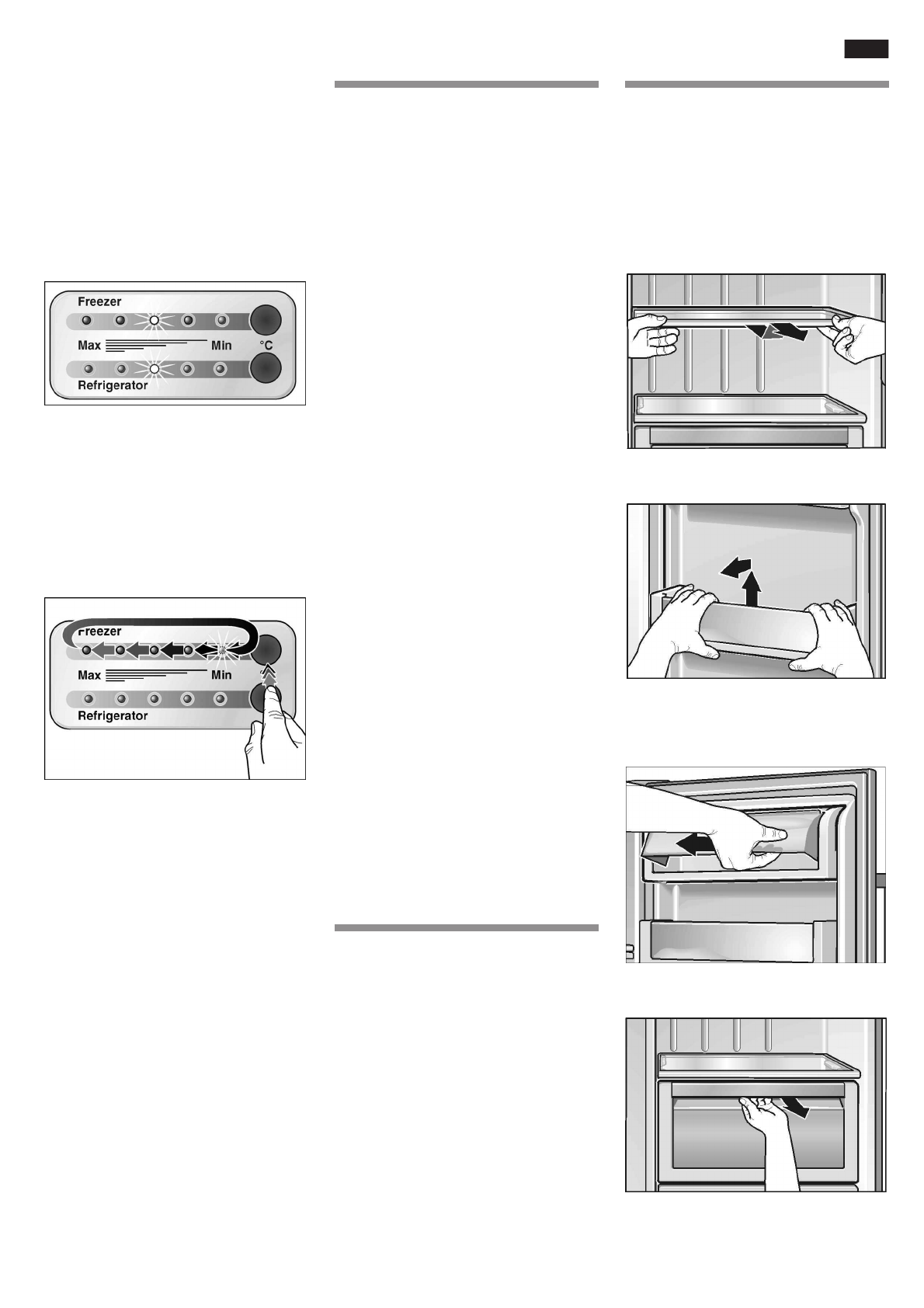 Freezer

Max Min °C

Refrigerator

Freezer

Max Min

Refrigerator