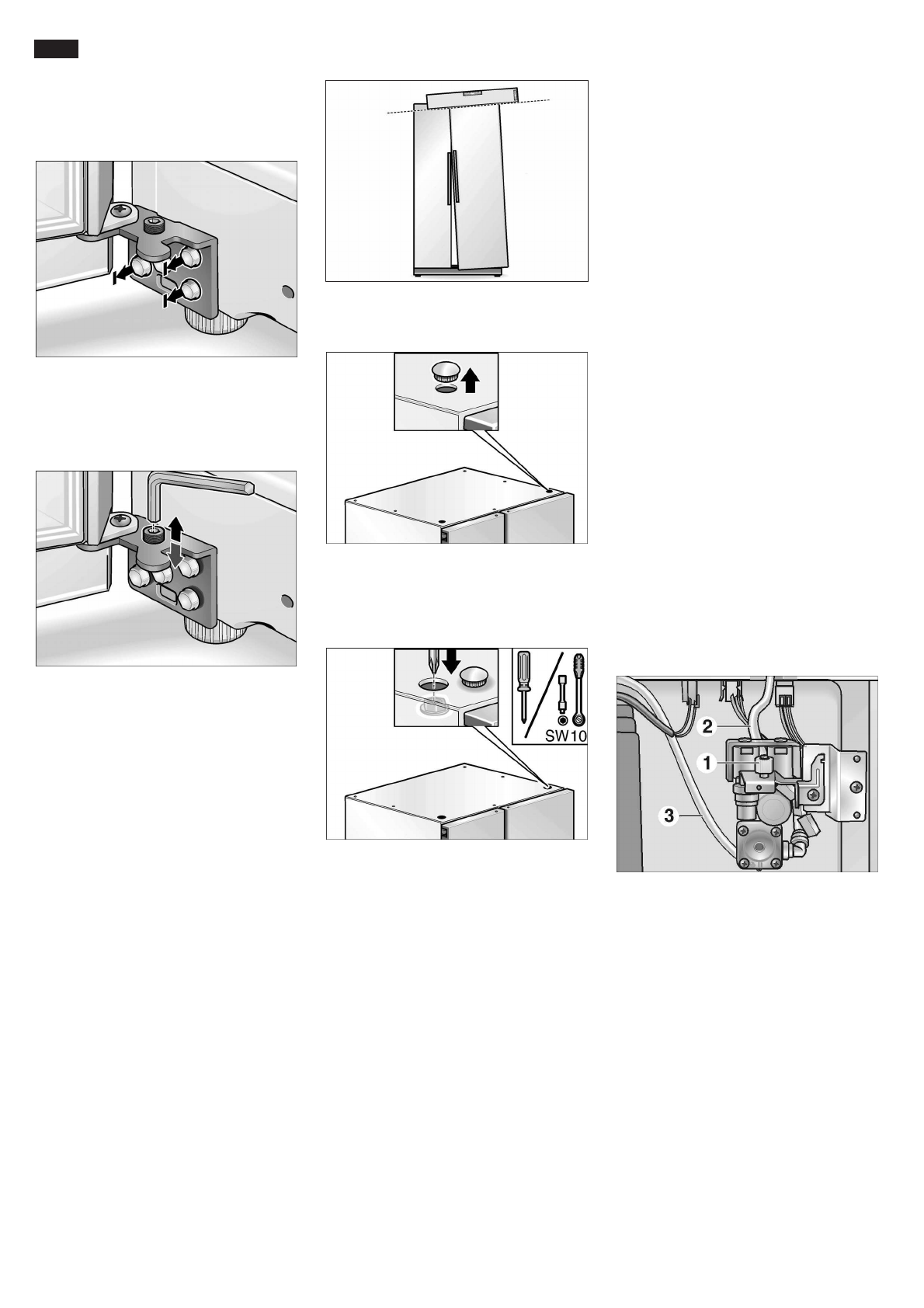 SW10

2

1

3