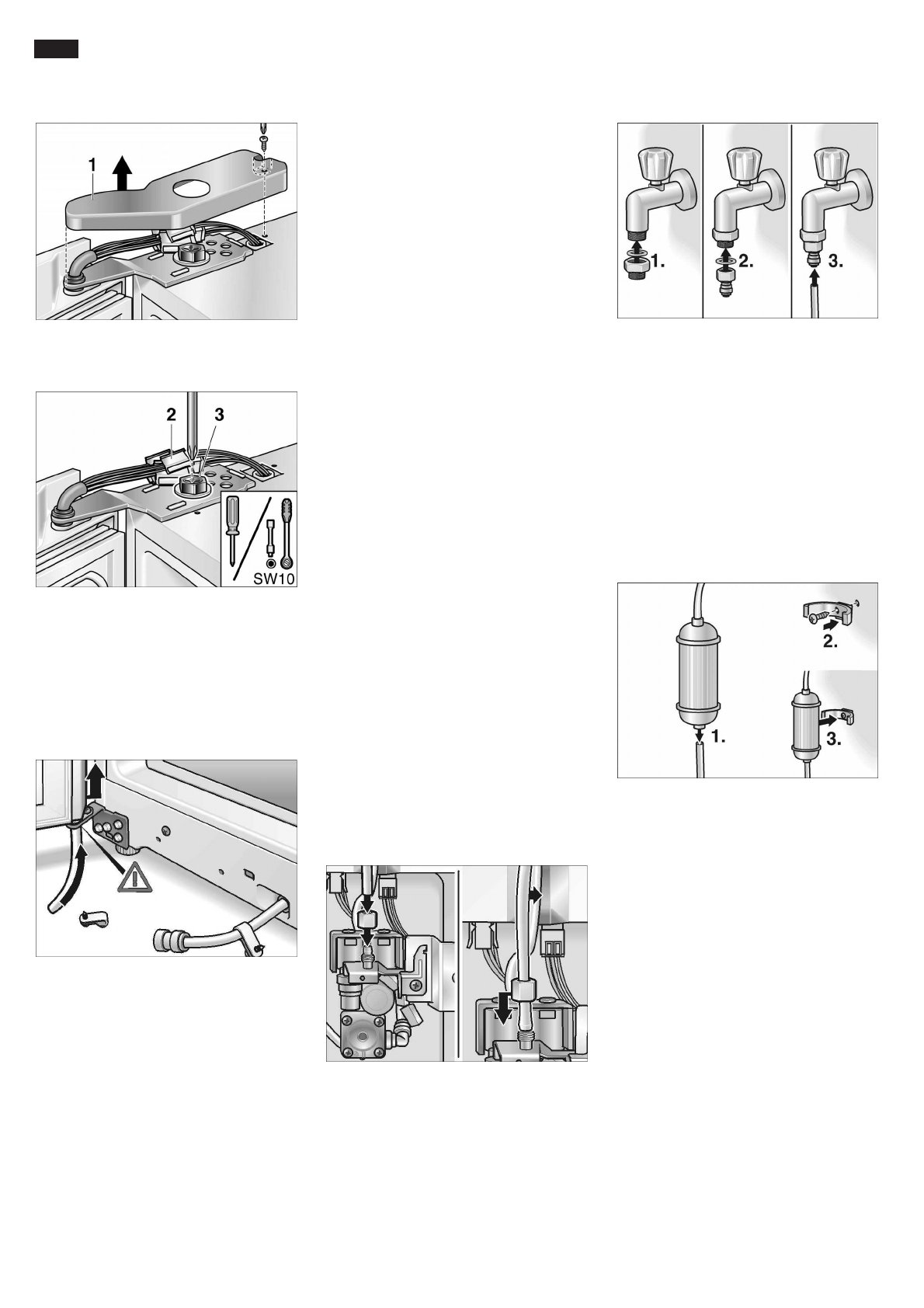 1

2 3

SW10

1. 2. 3.

2.

1. 3.