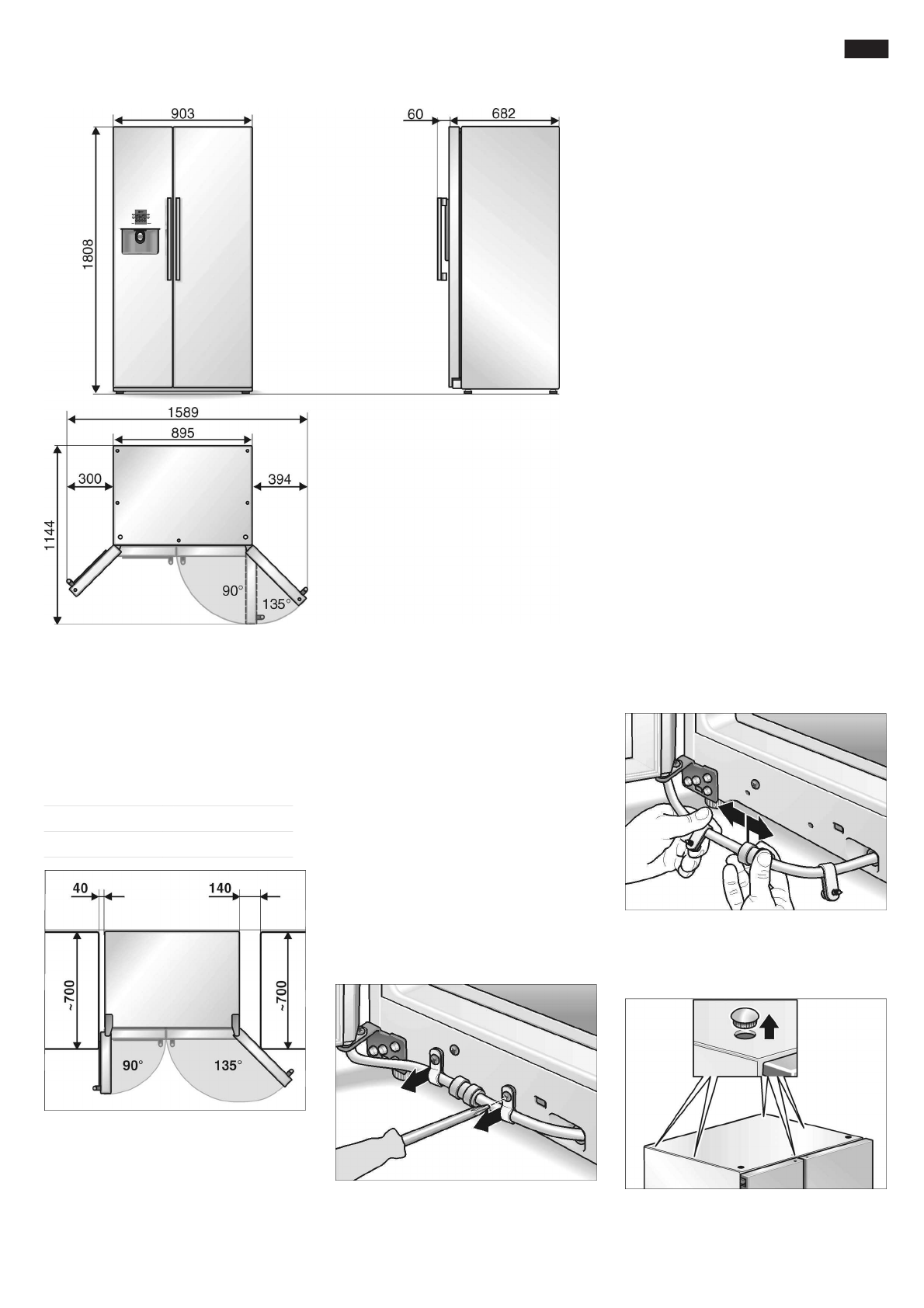 903

60

682

1808

1589

895

300

394

1144

90°

135°

40

140

~700

~700

90°

135°