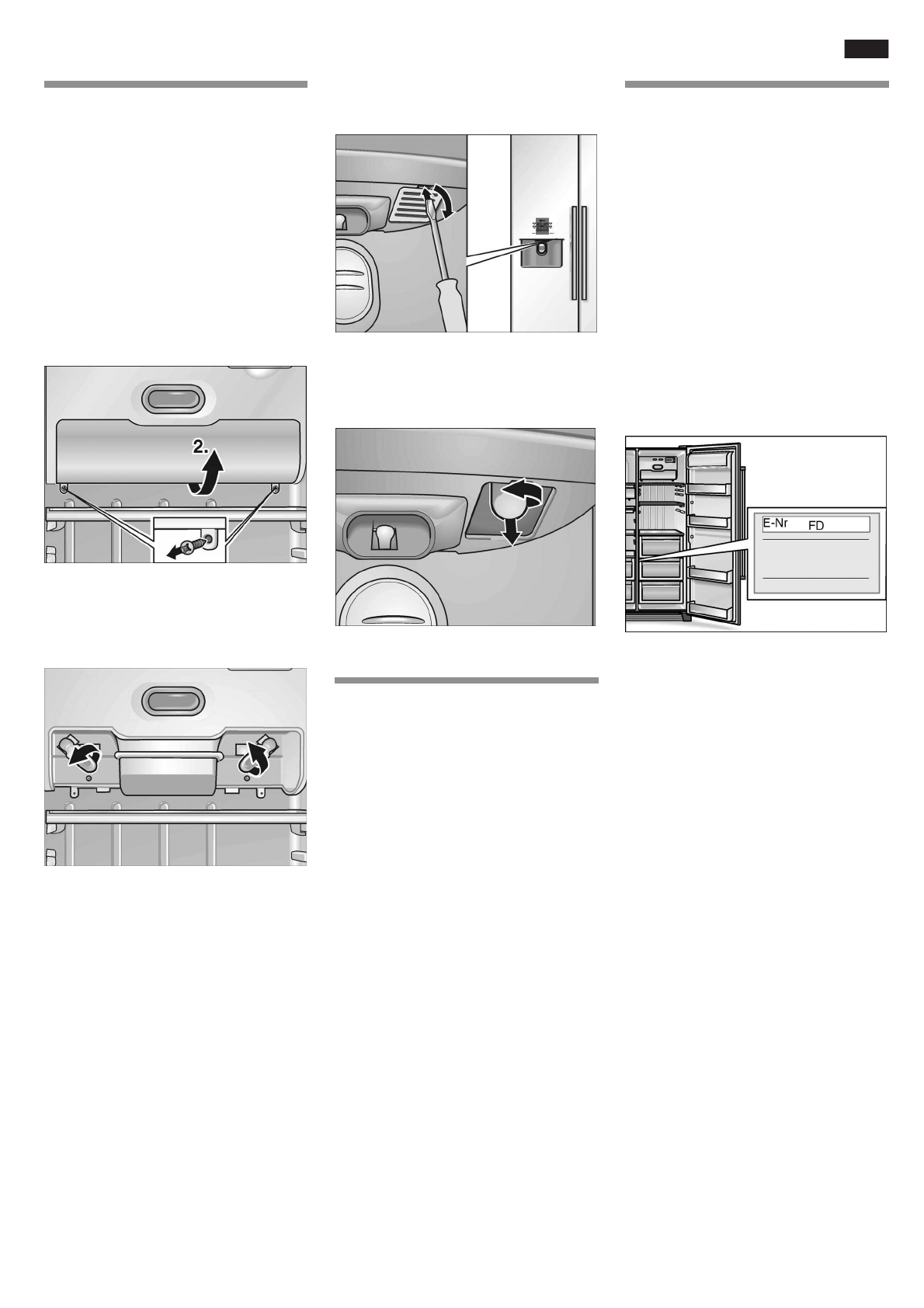 2.

E-Nr FD