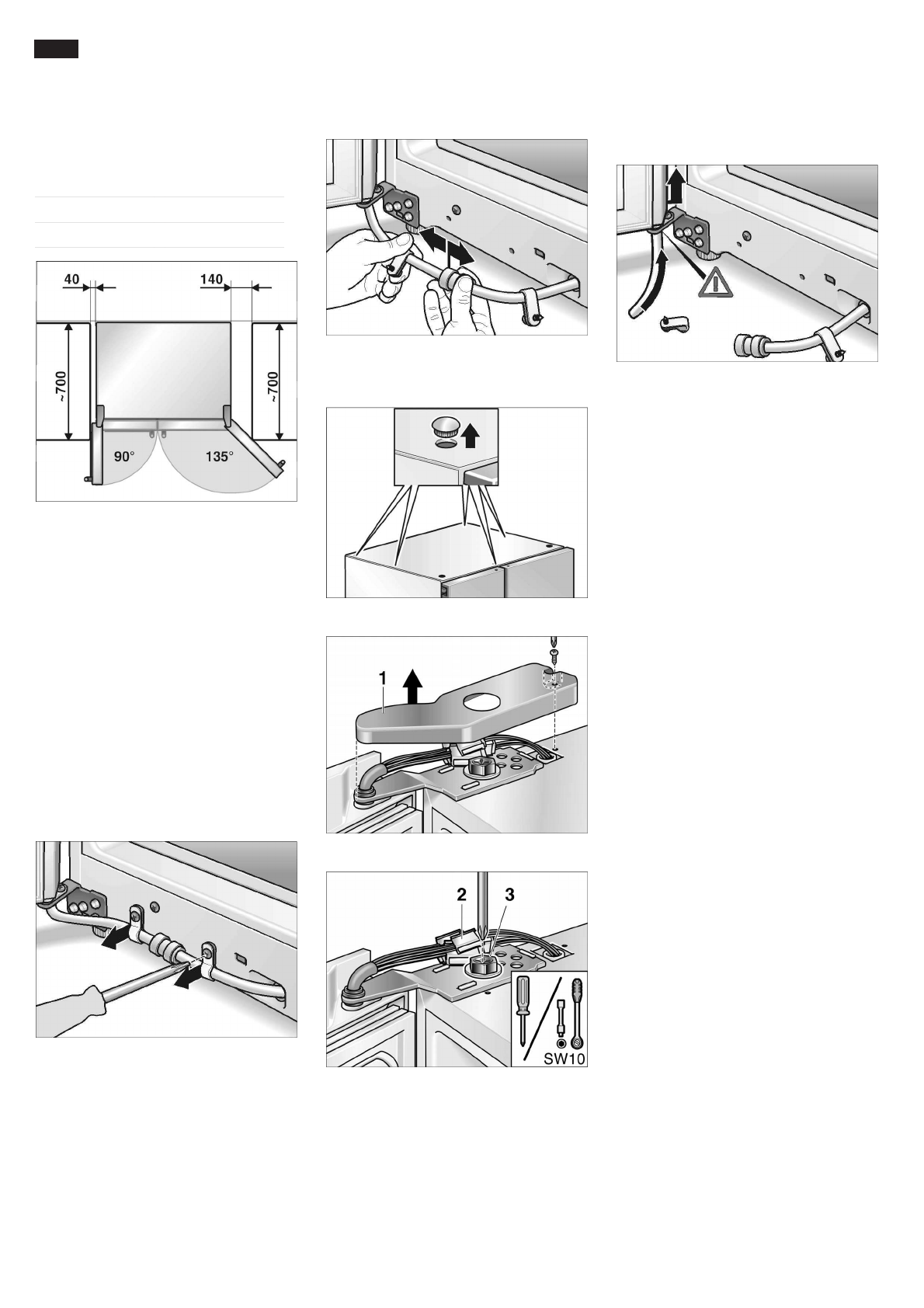 40

140

~700

~700

90°

135°

1

2

3

SW10