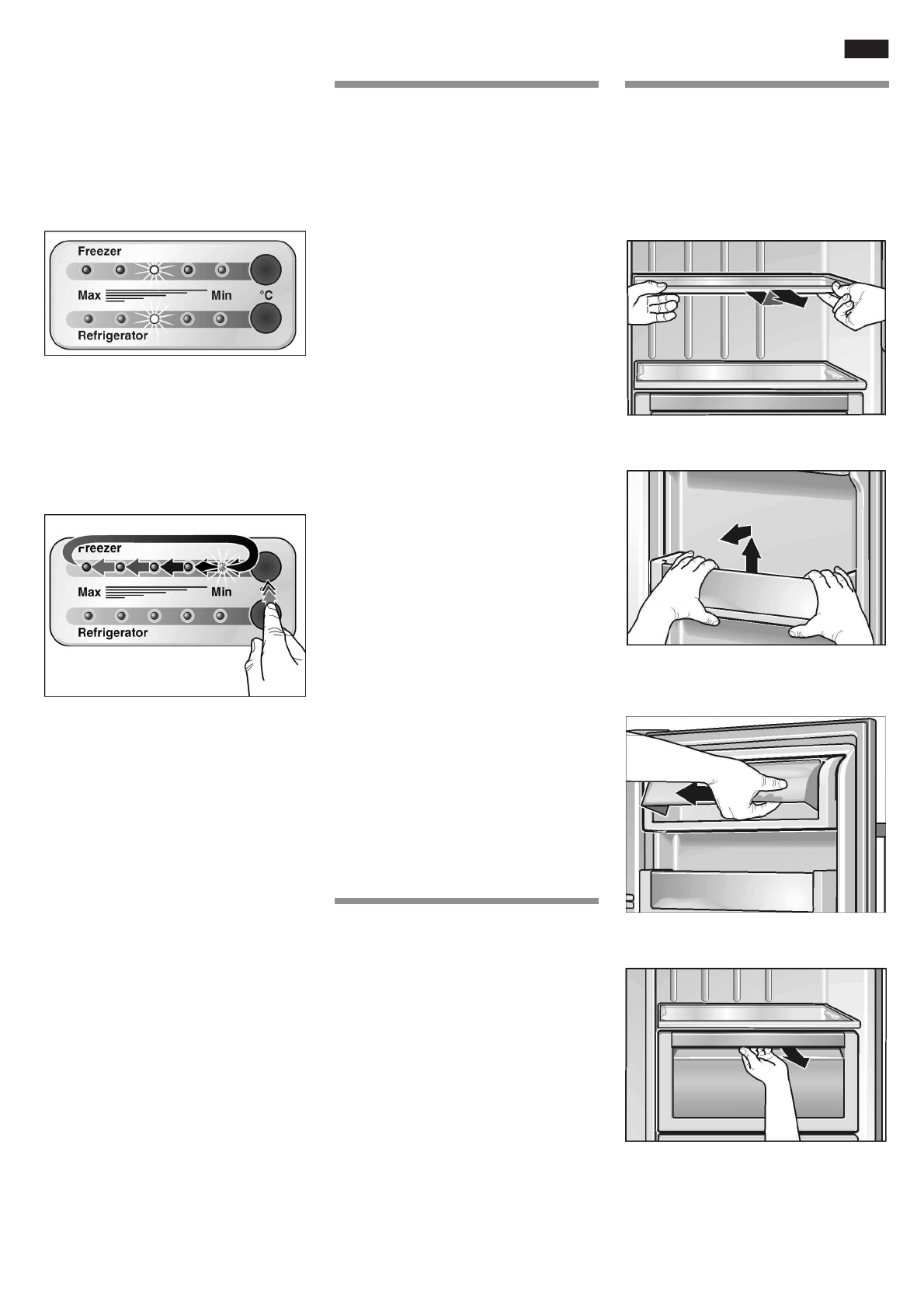 Freezer

Max

Min

°C

Refrigerator

Freezer

Max

Min

Refrigerator