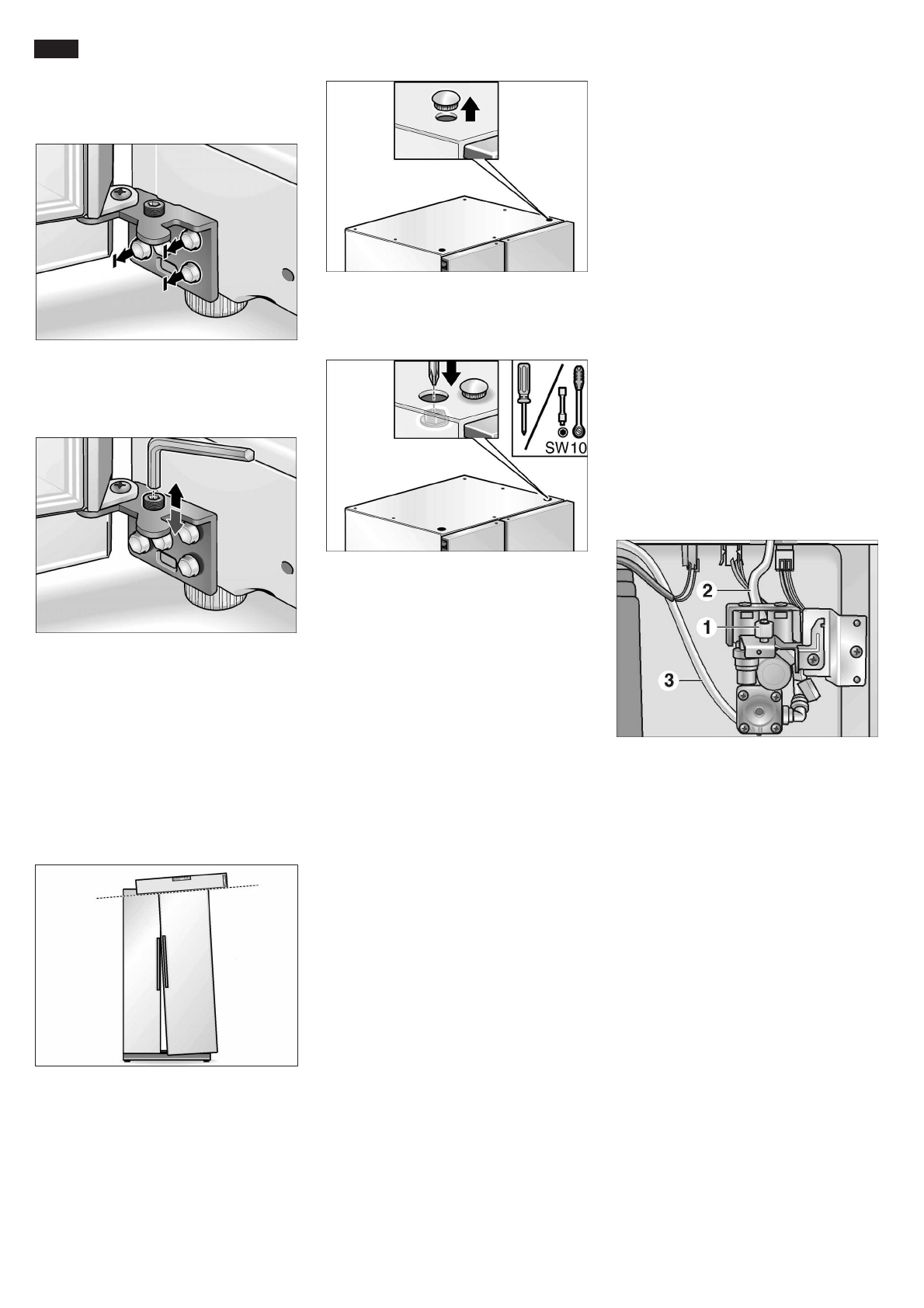 SW10

2

1

3