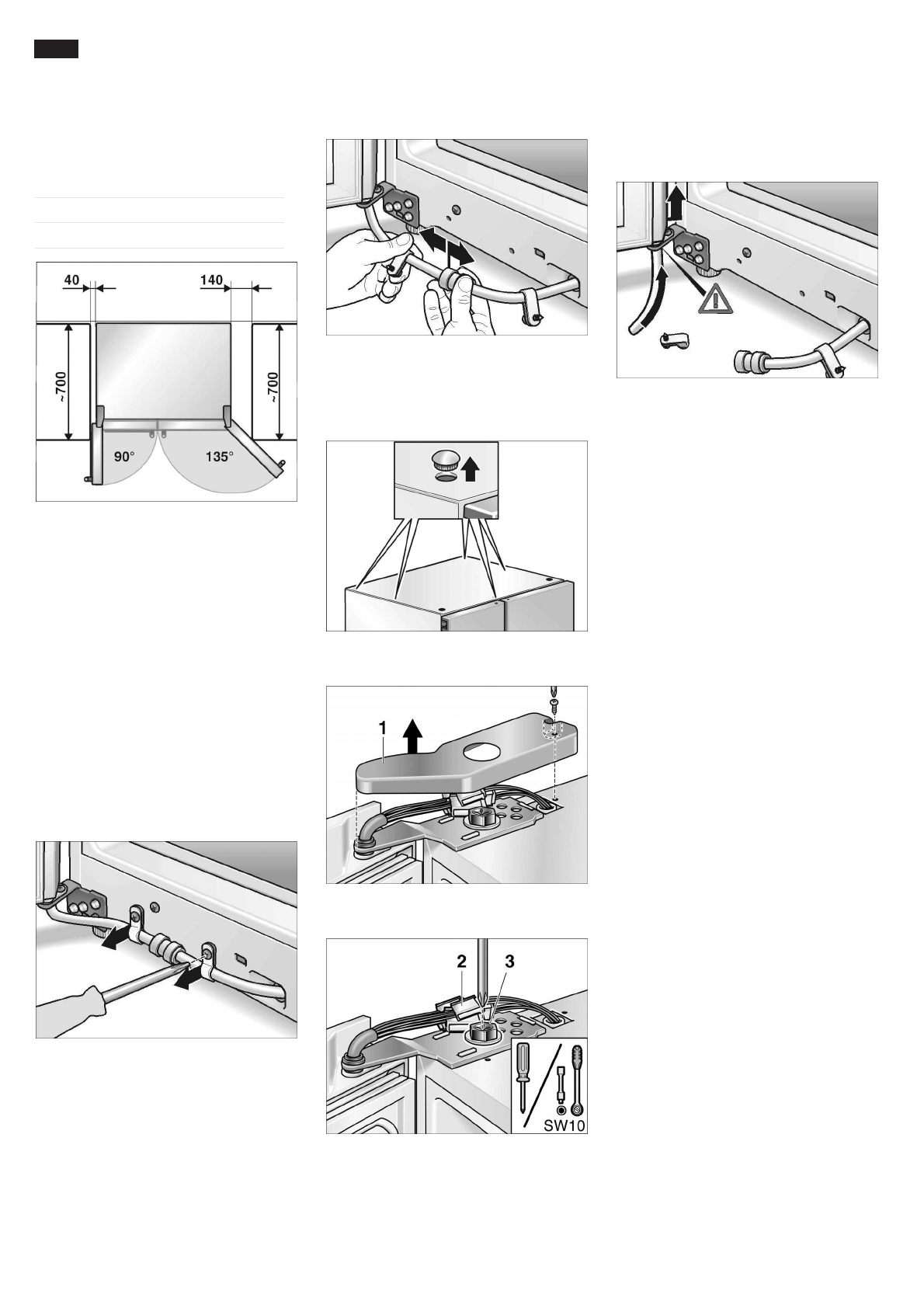 40

140

~700

~700

90°

135°

1

2

3

SW10