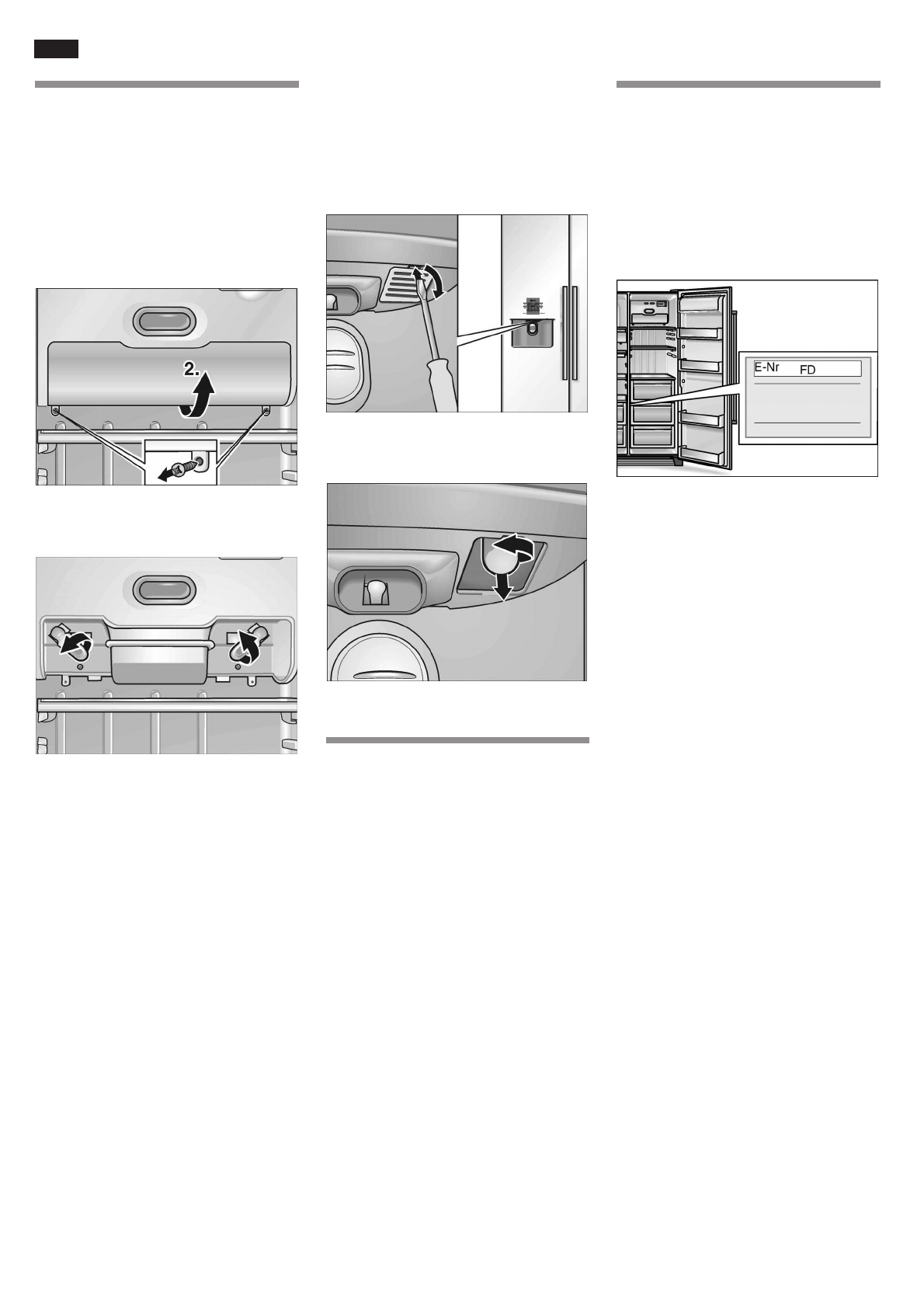 2.

E-Nr FD