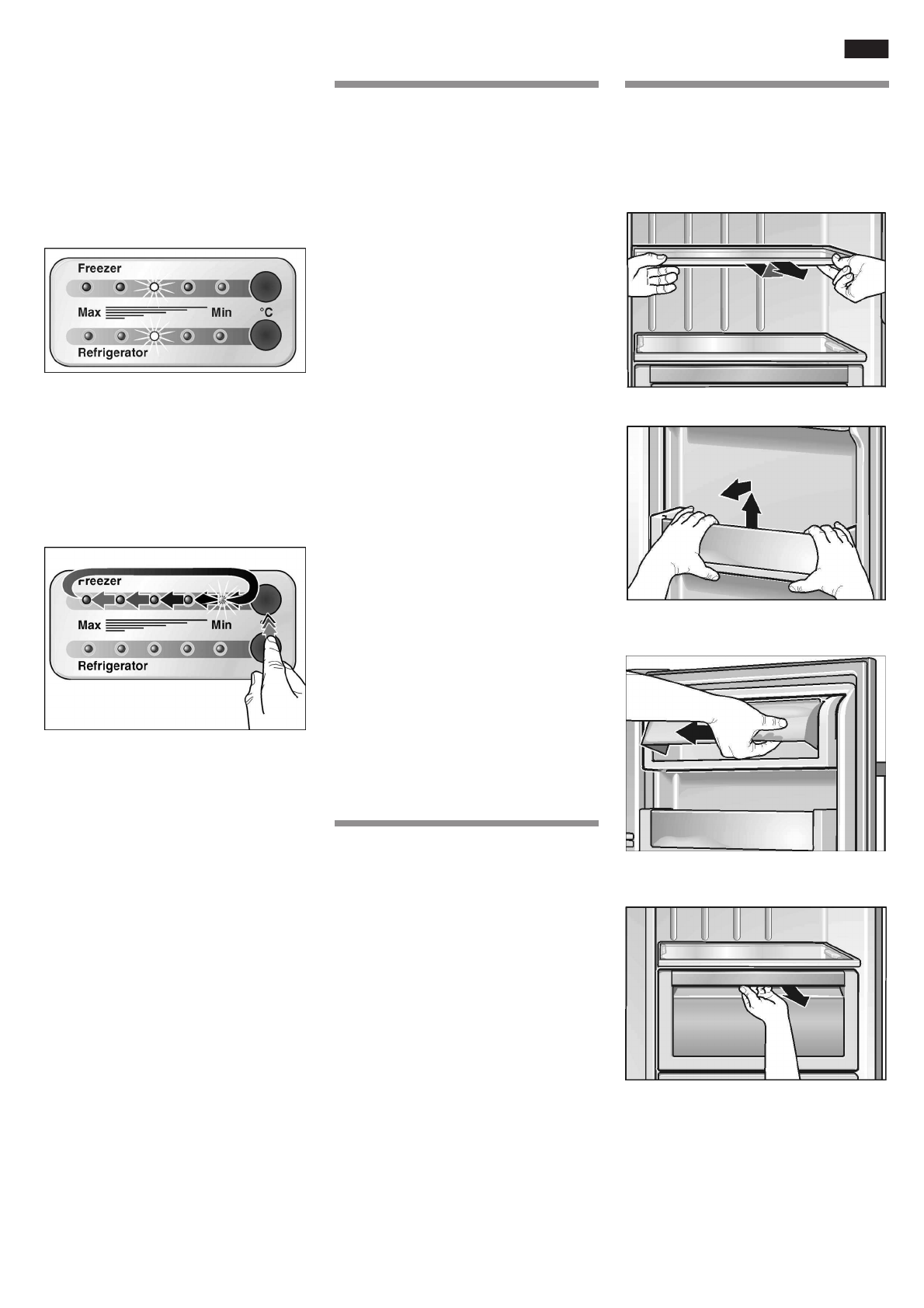 Freezer
Max
Min
°C
Refrigerator

Freezer
Max
Min
Refrigerator