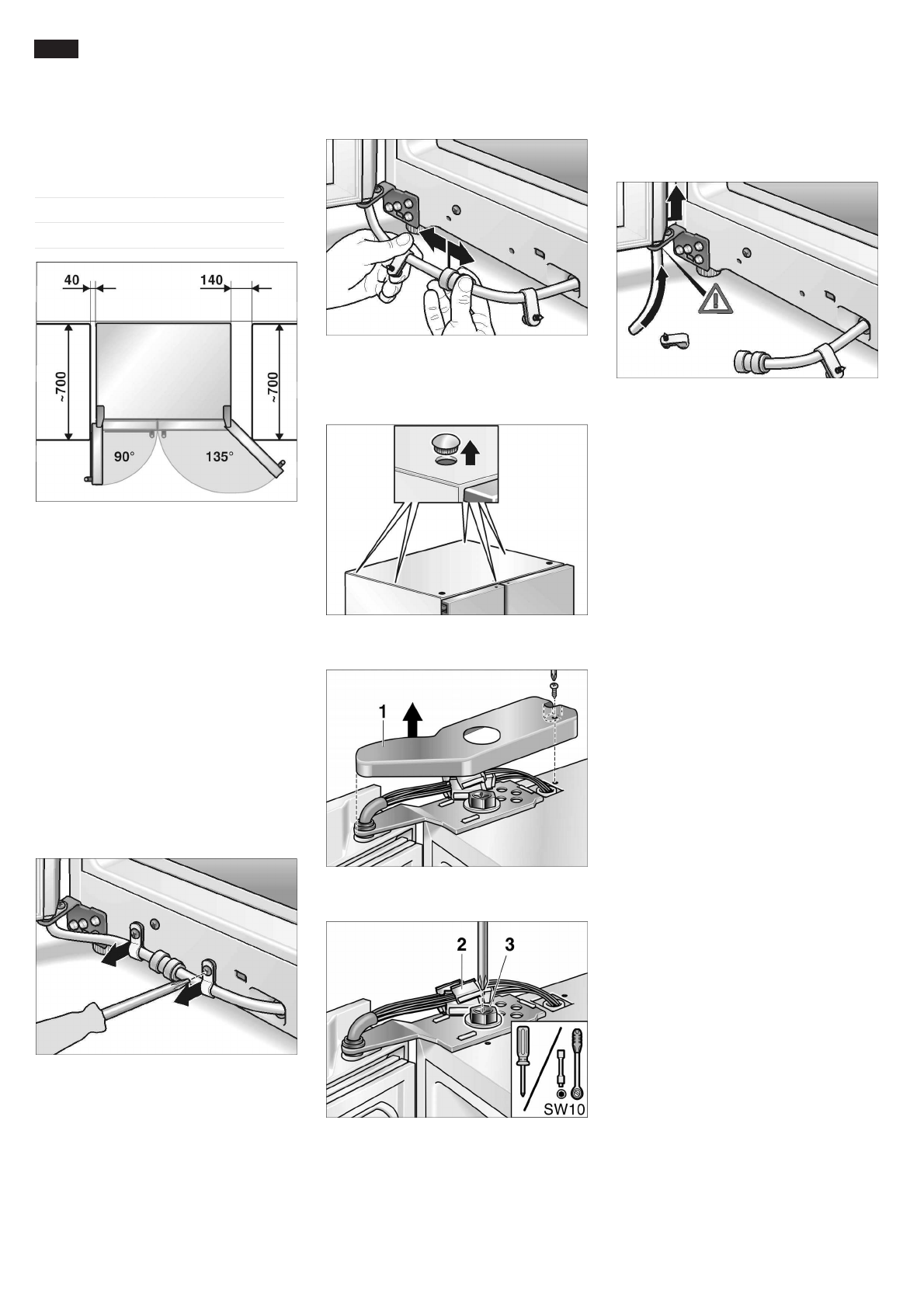 40

140

~700

~700

90°

135°

1

2

3

SW10