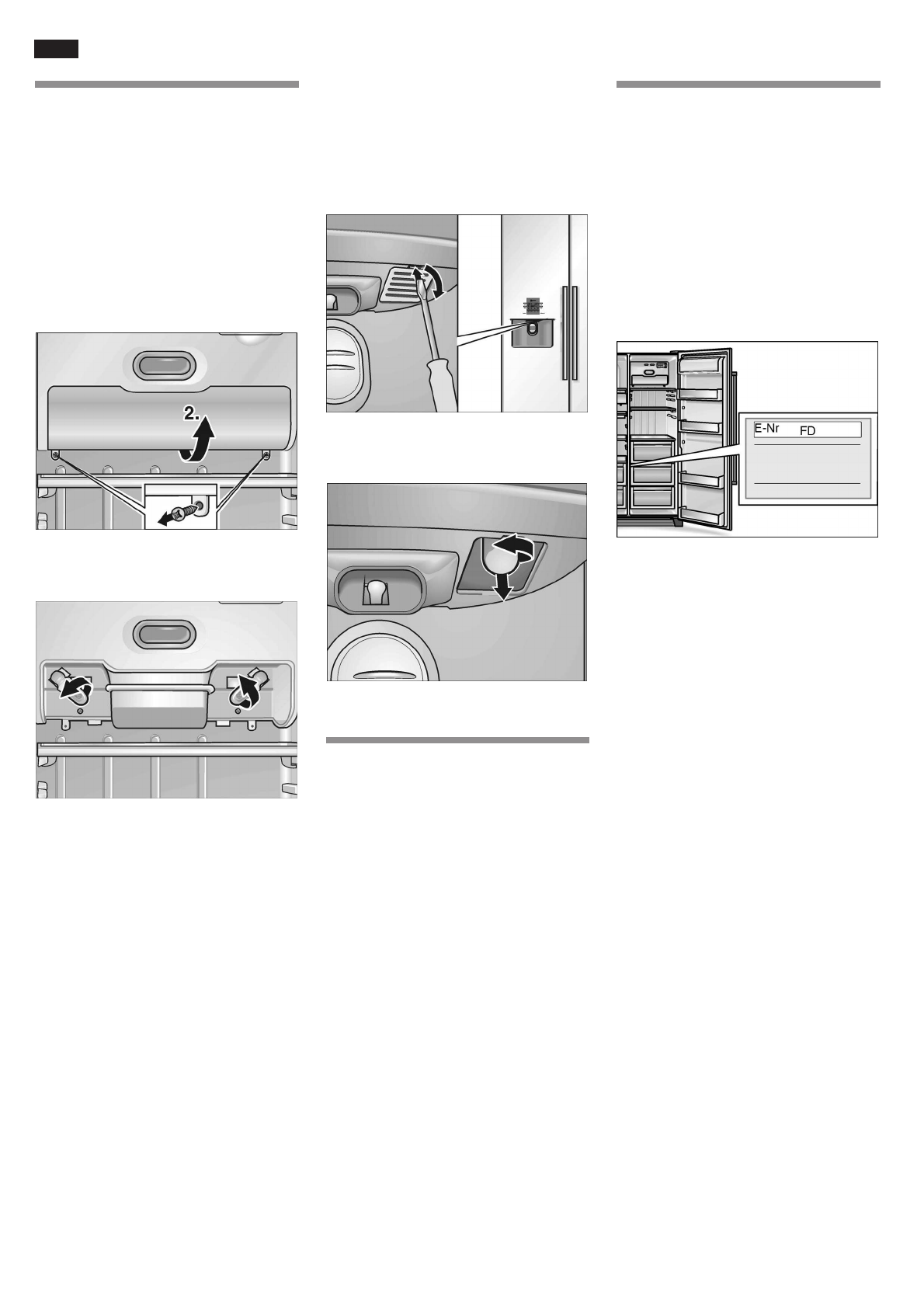 2.

E-Nr FD