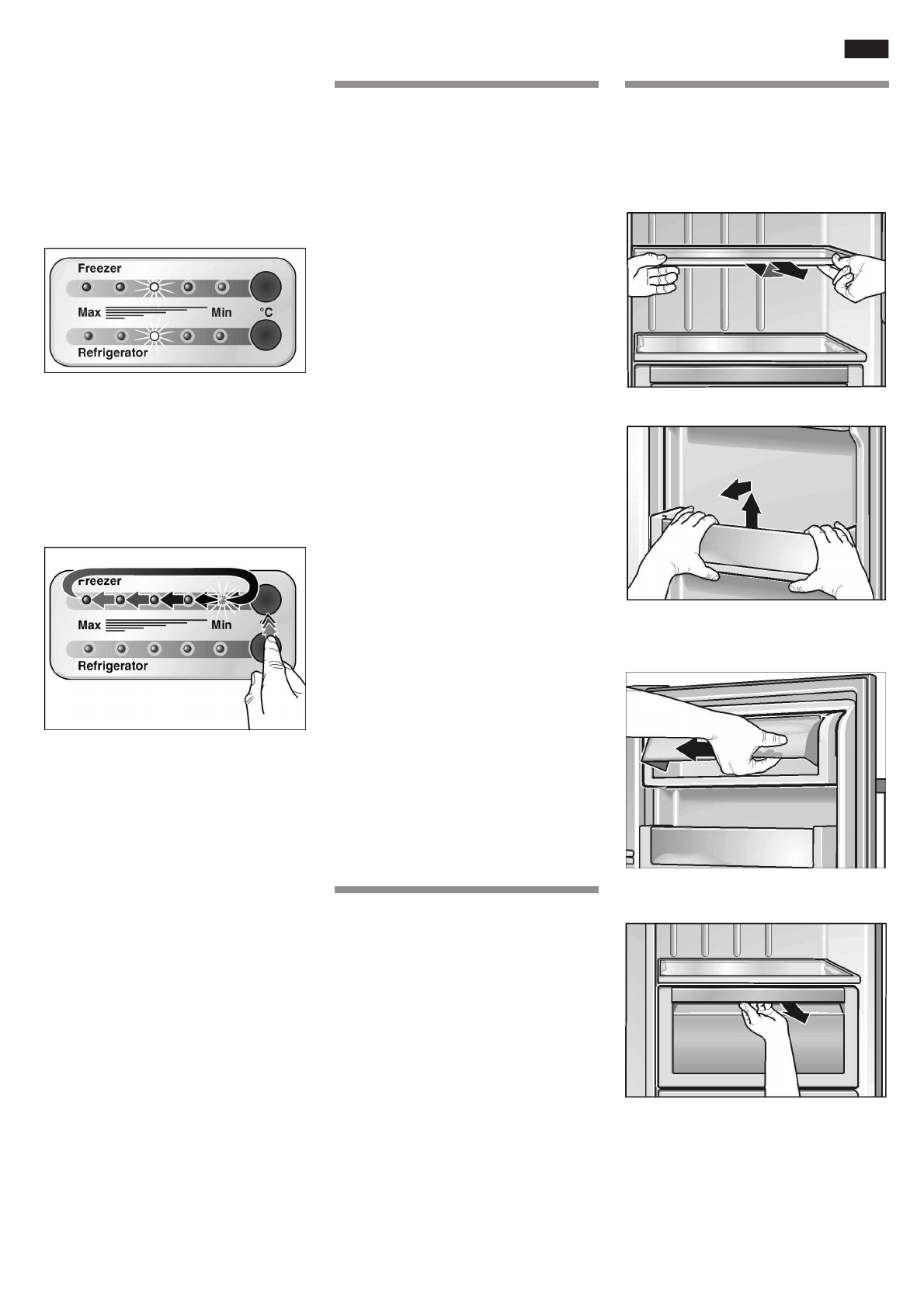 Freezer
Max
Min
°C
Refrigerator

Freezer
Max
Min
Refrigerator