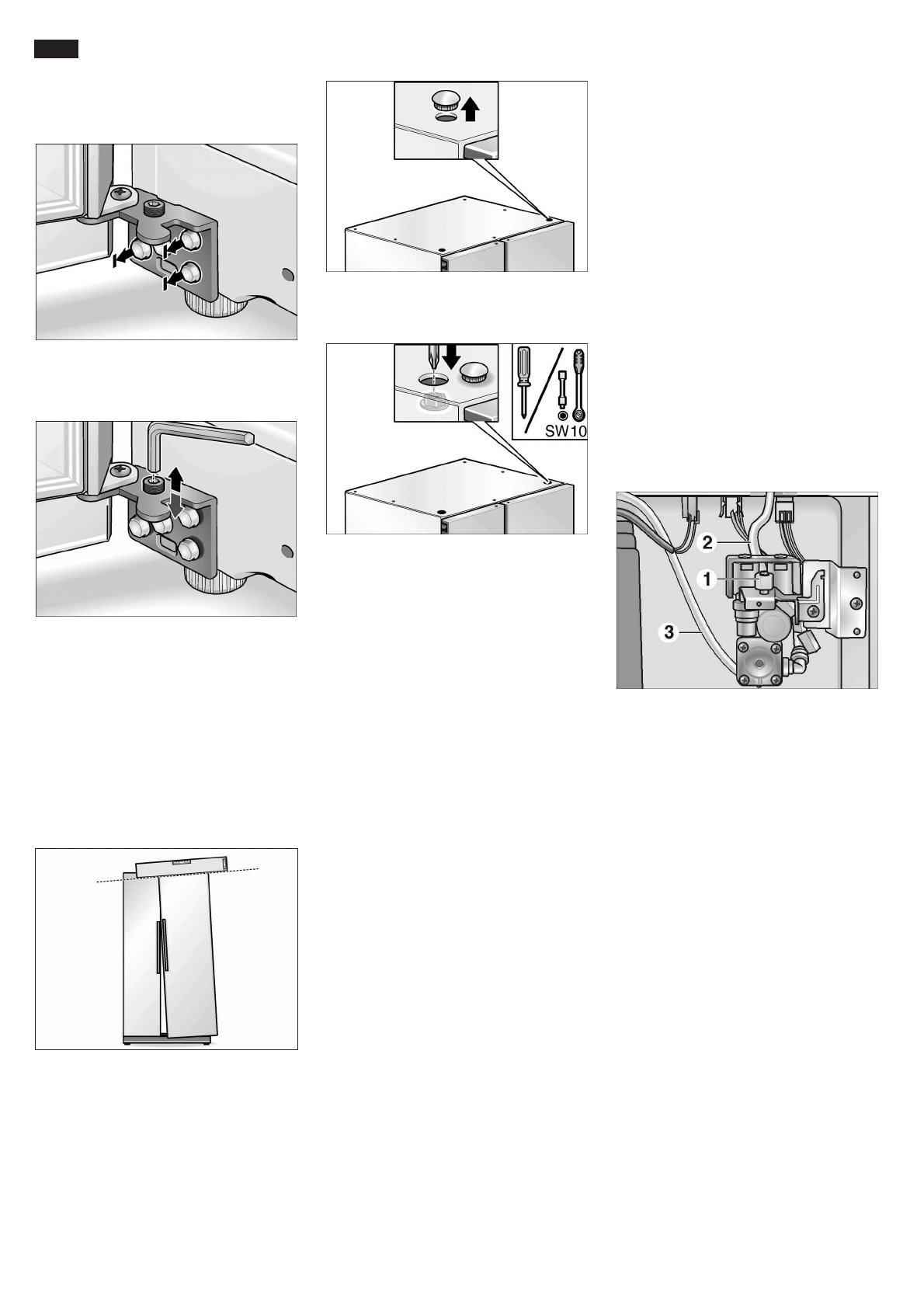 SW10

2

1

3