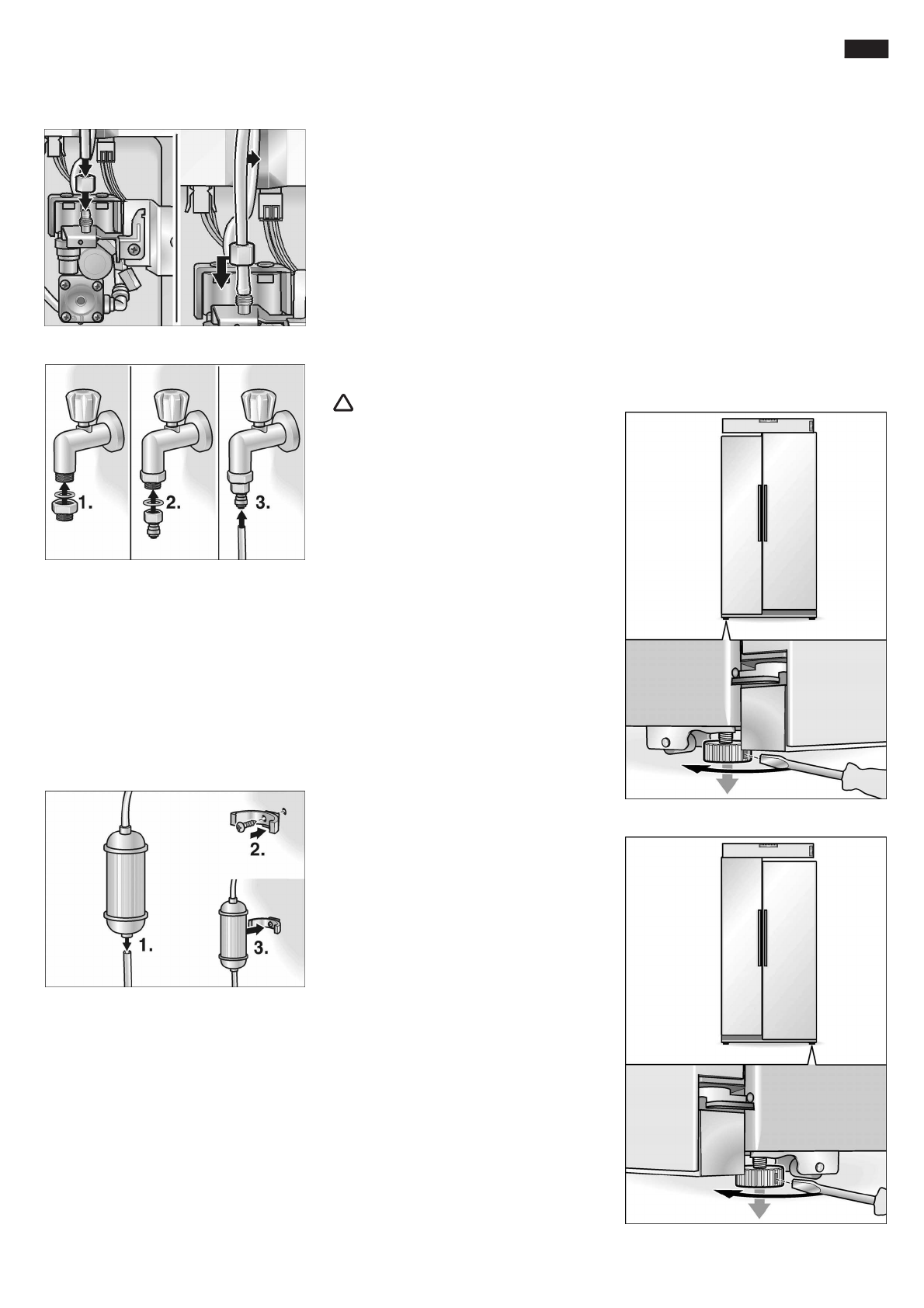 1.
2.
3.

2.
1.
3.