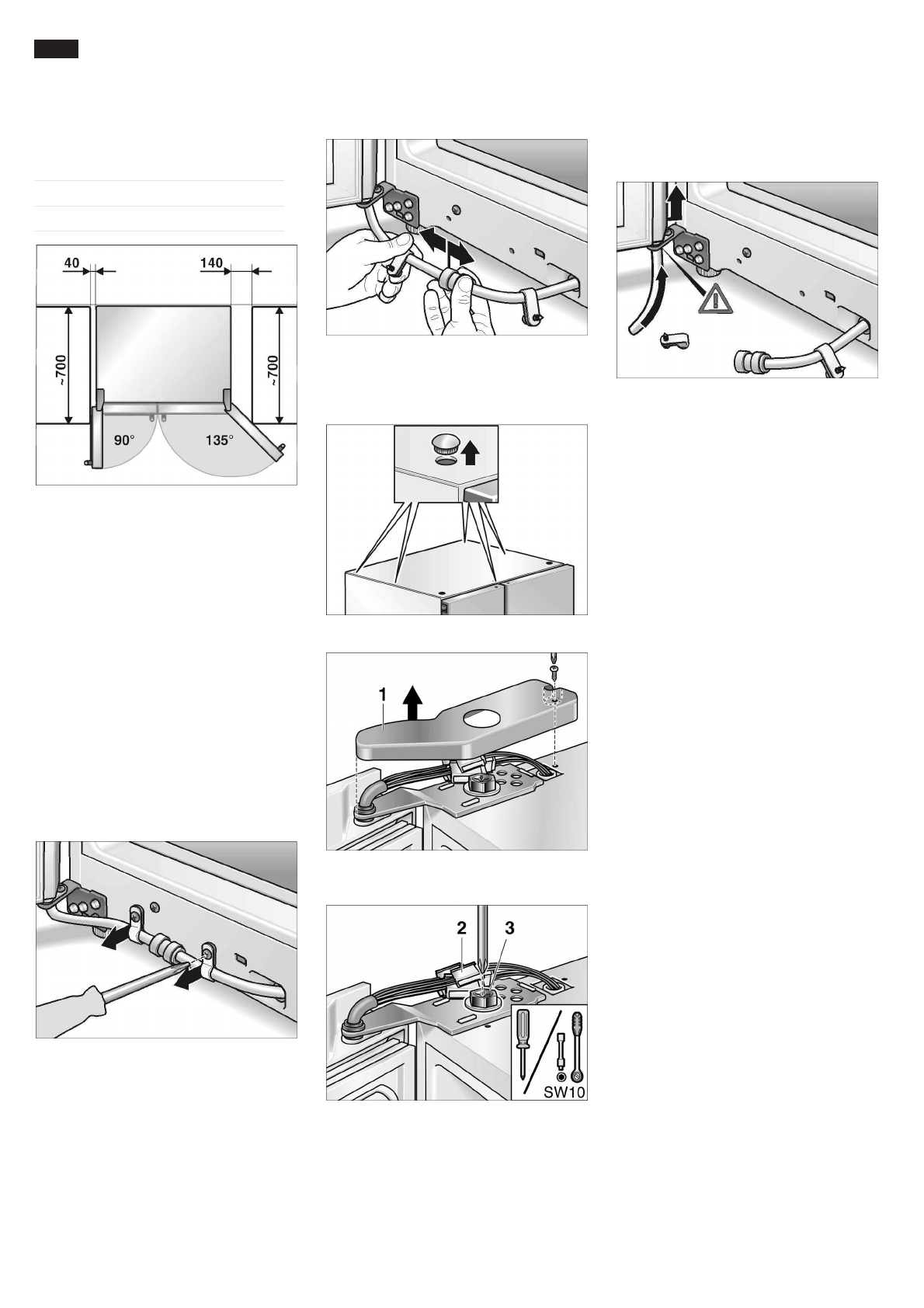 40
140
~700
~700
90°
135°

1

2
3
SW10