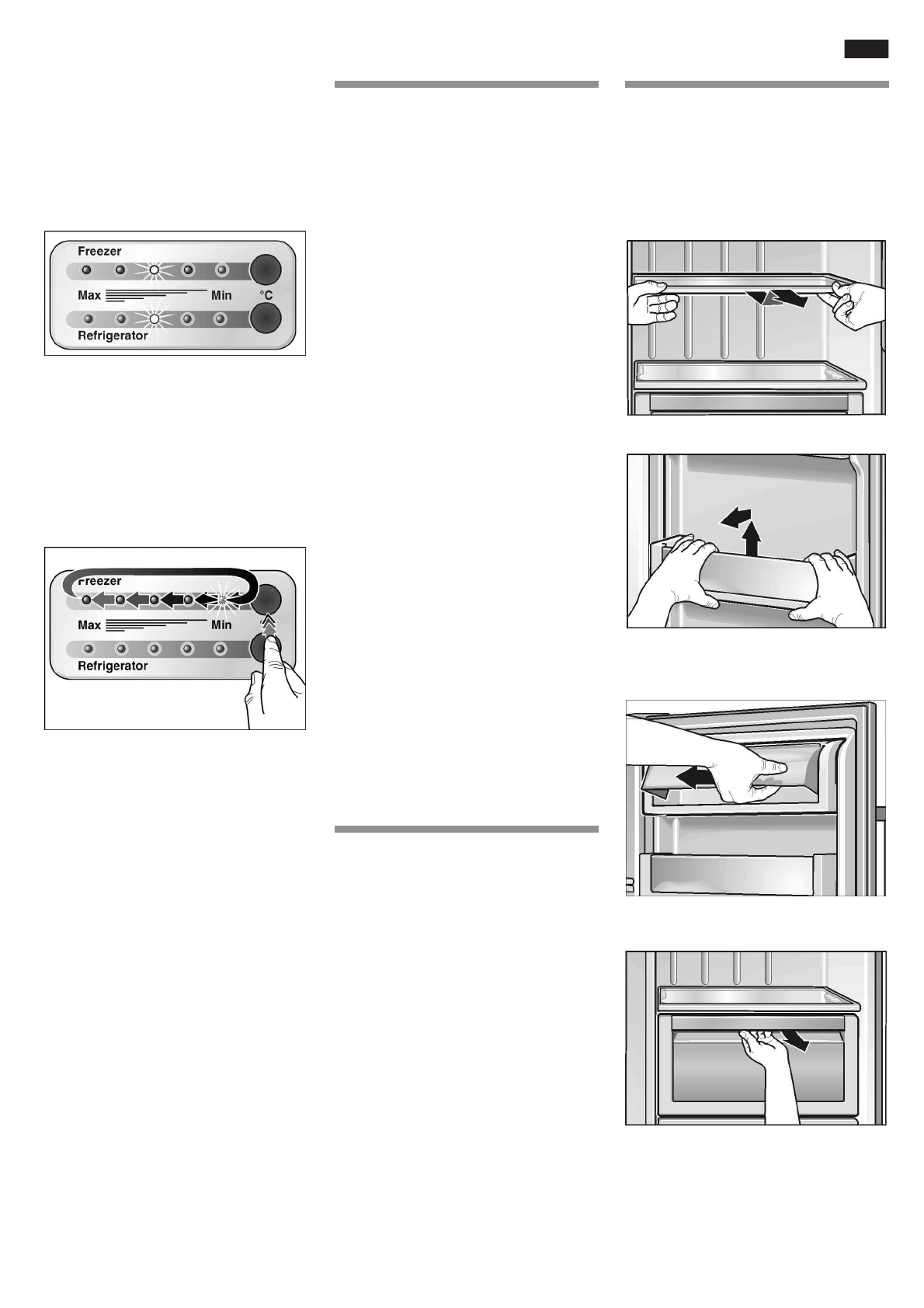 Freezer

Max Min °C

Refrigerator

Freezer

Max Min

Refrigerator