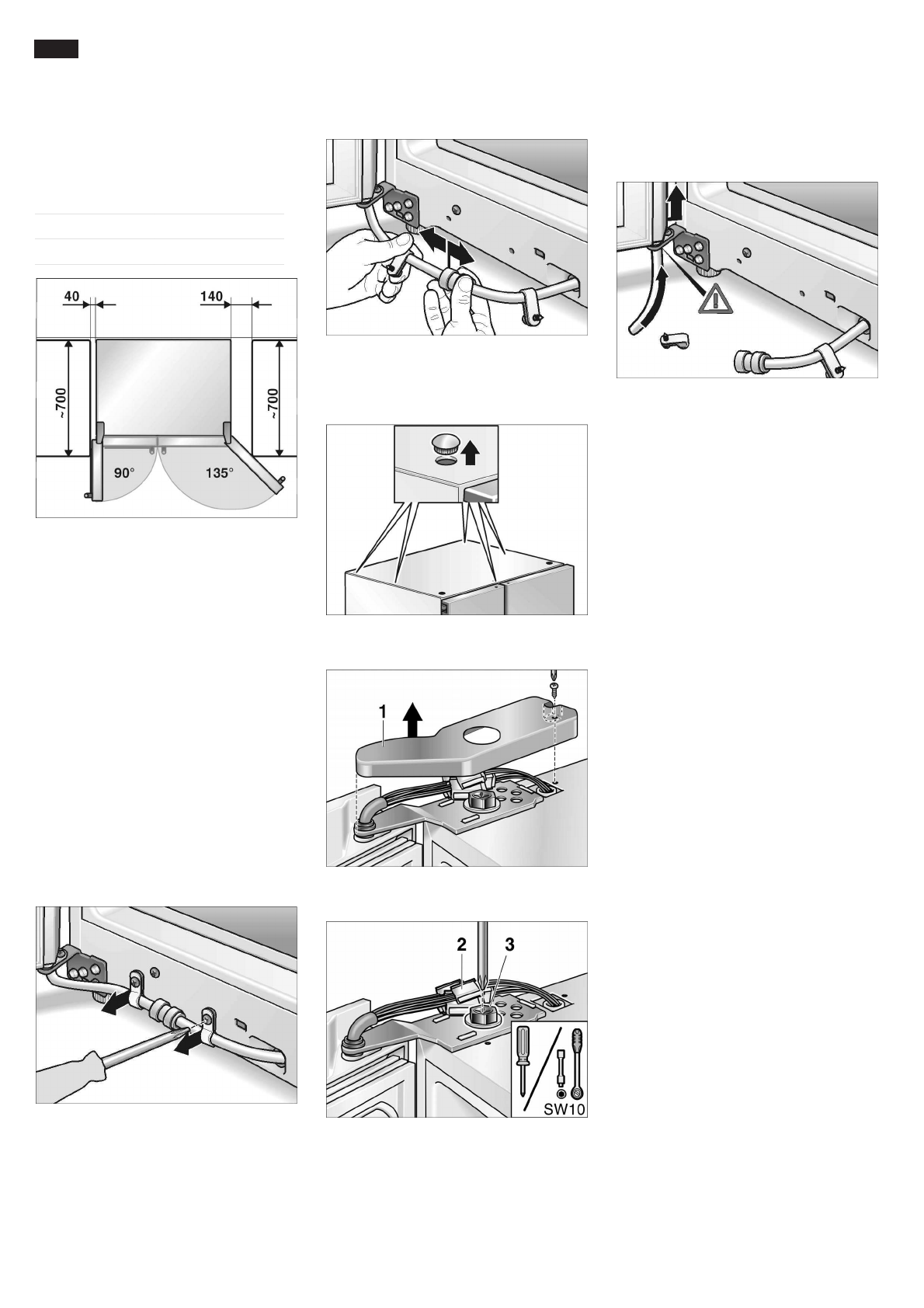 40

140

~700

~700

90°

135°

1

2

3

SW10