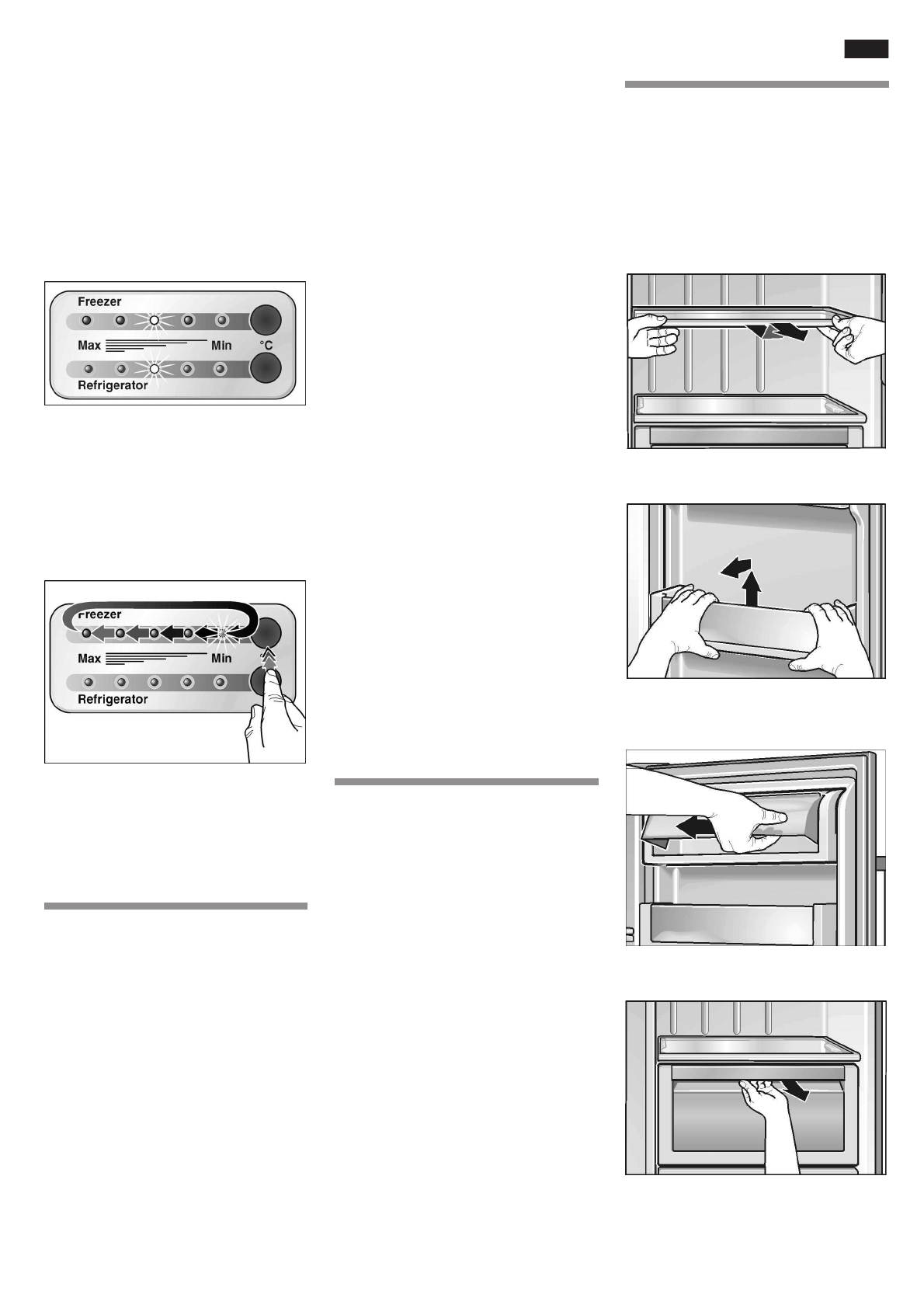 Freezer
Max
Min
°C
Refrigerator

Freezer
Max
Min
Refrigerator