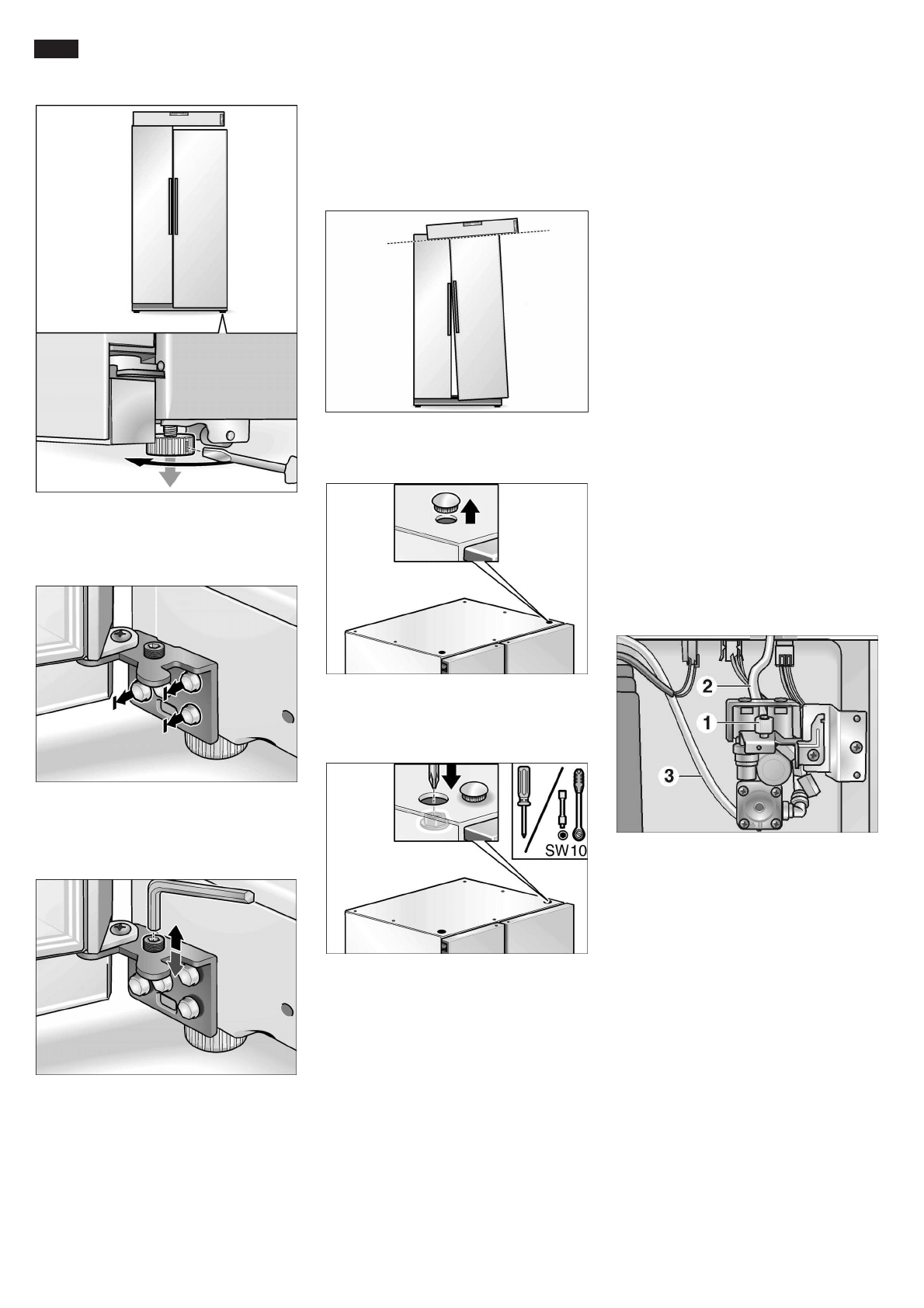 SW10

2

1

3