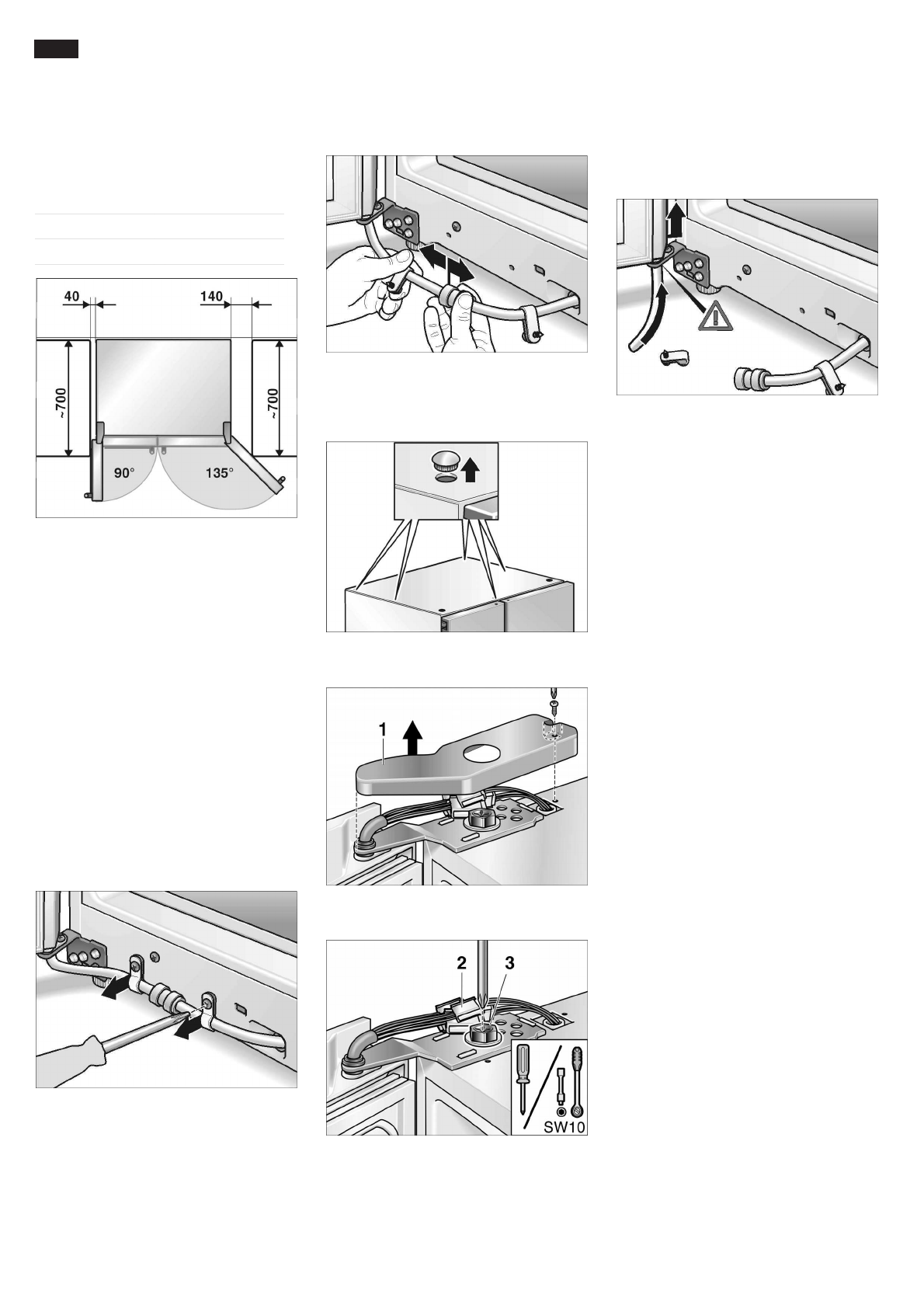 40
140
~700
~700
90°
135°

1

2
3
SW10