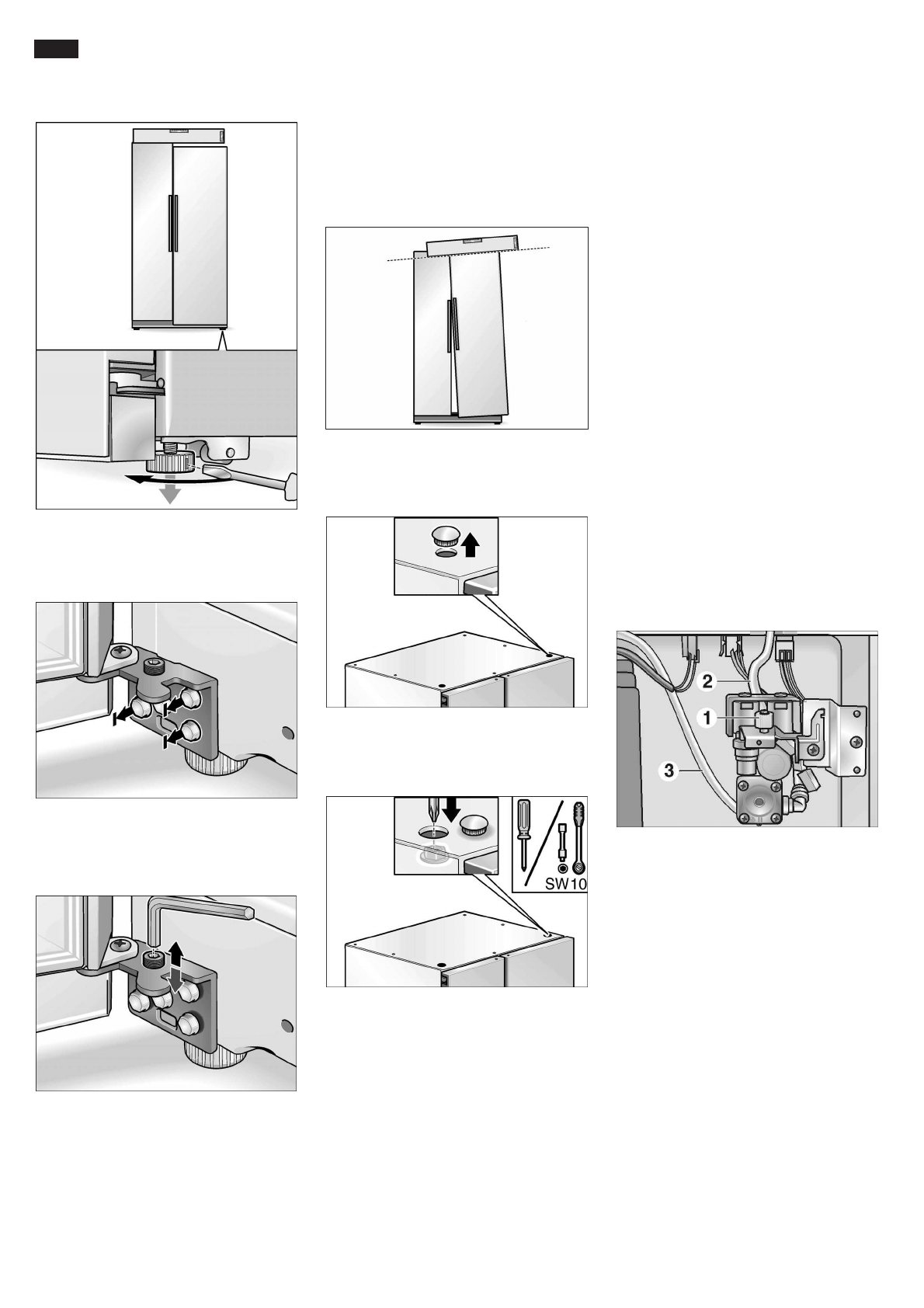 SW10

2

1

3