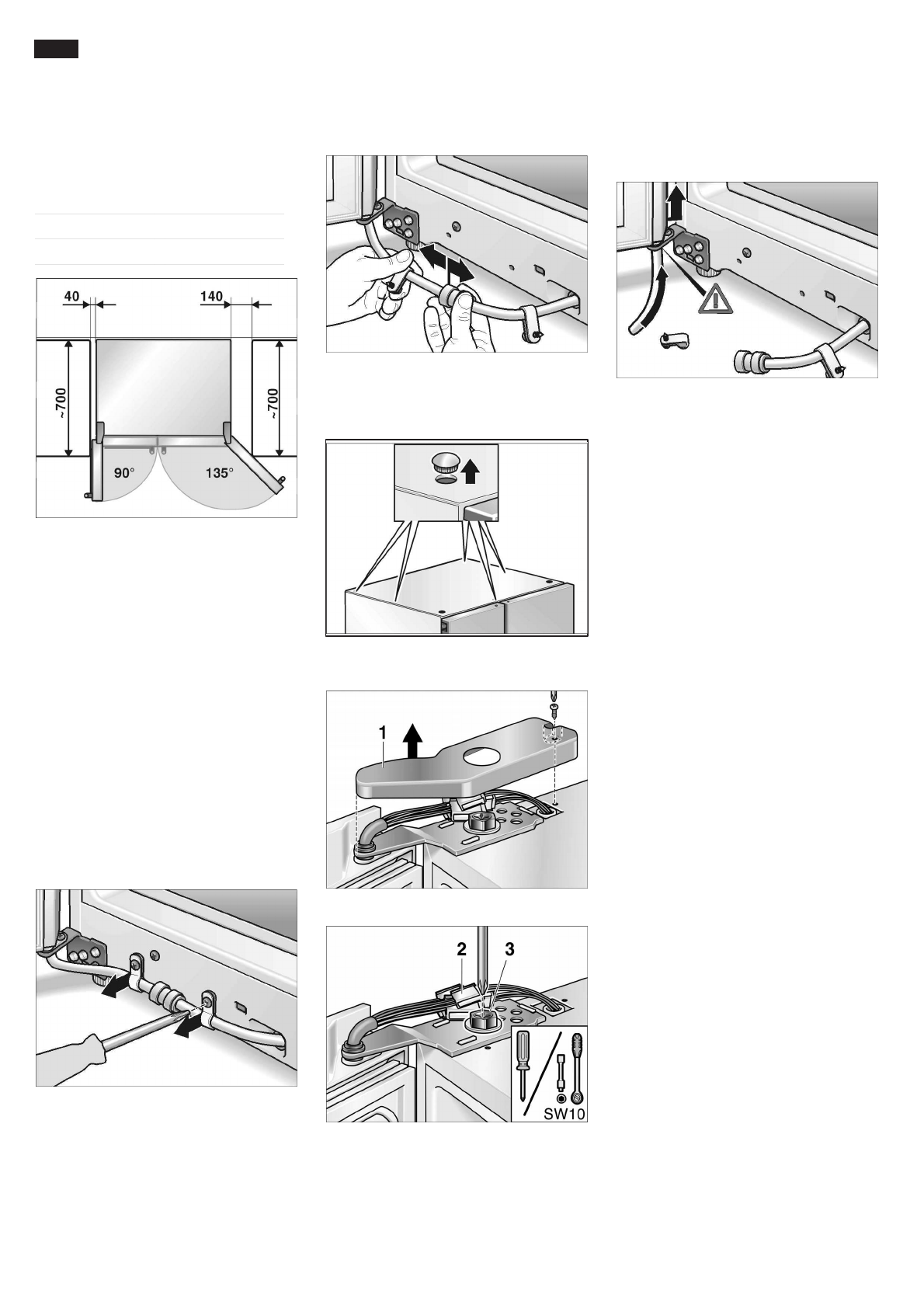 40
140
~700
~700
90°
135°

1

2
3
SW10