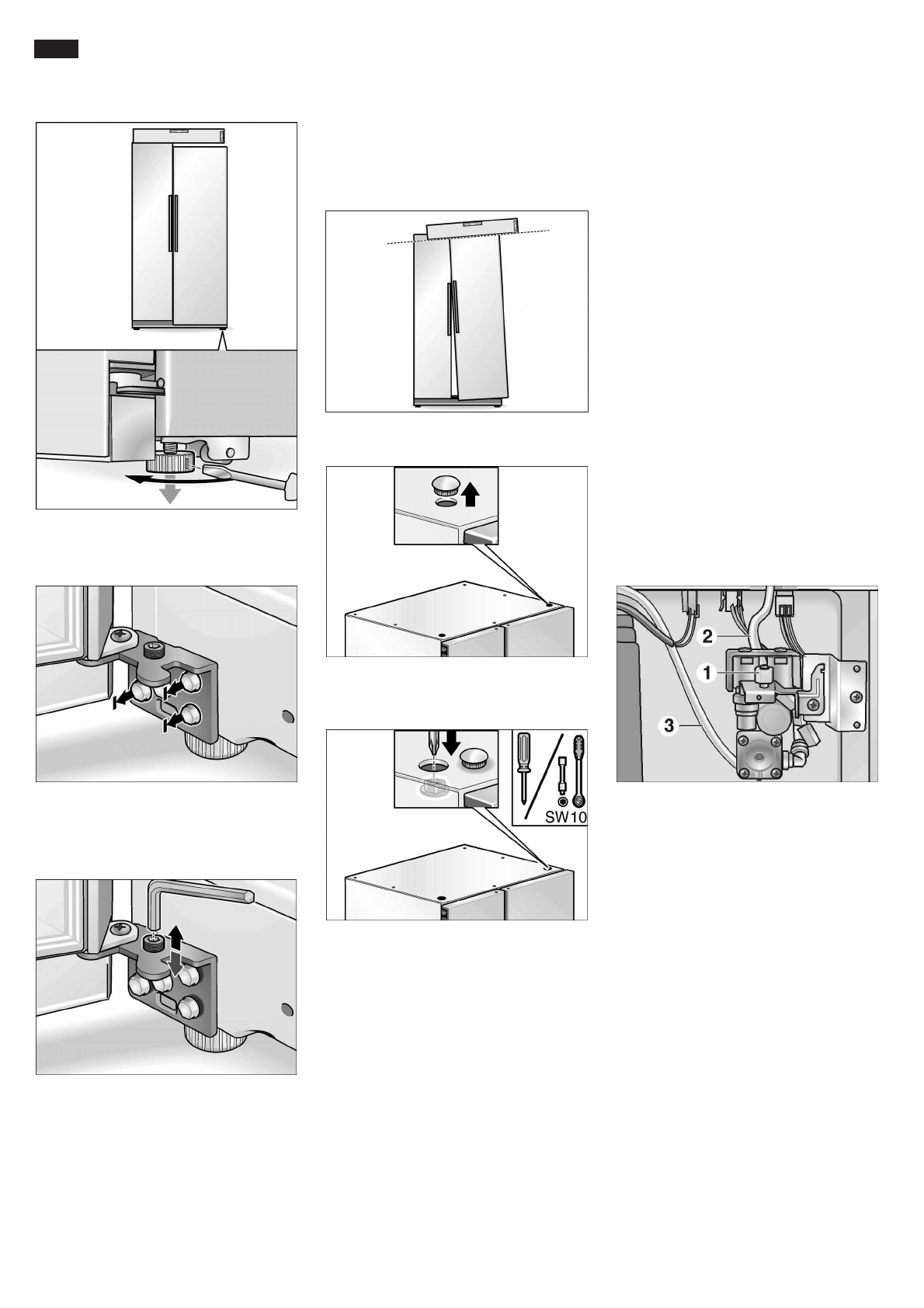 SW10

2

1

3