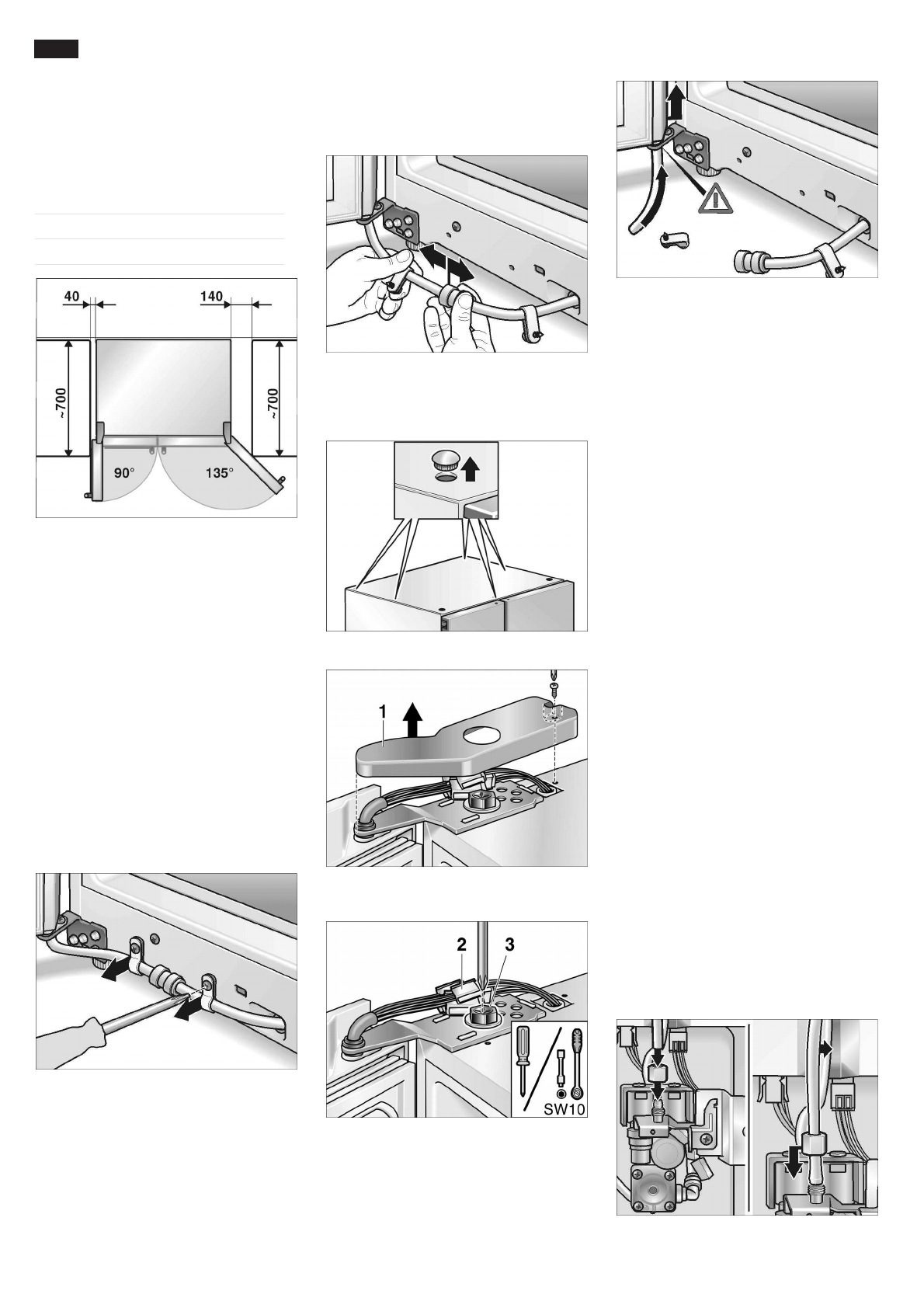 40

140

~700

~700

90°

135°

1

2

3

SW10