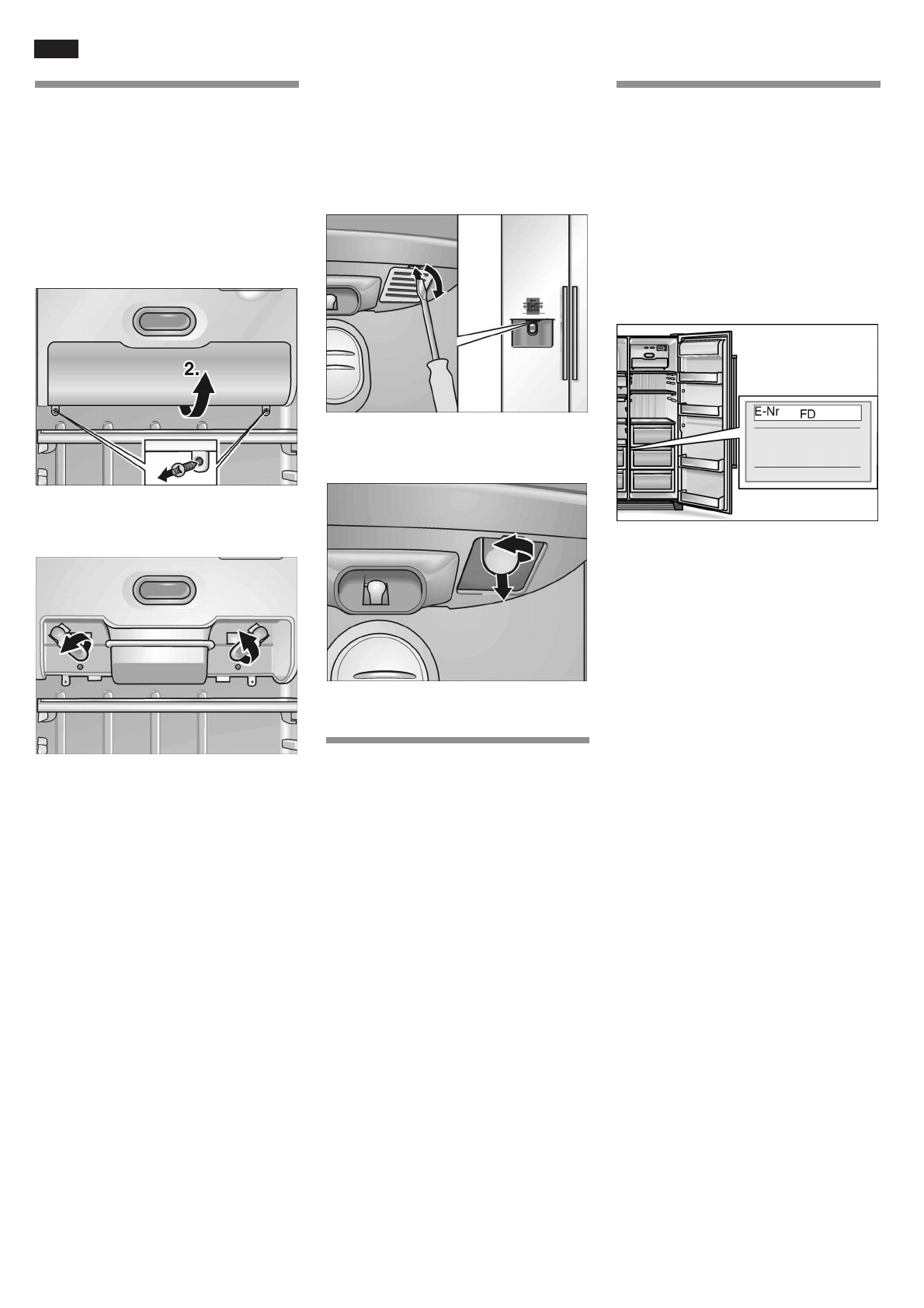 2.

E-Nr FD