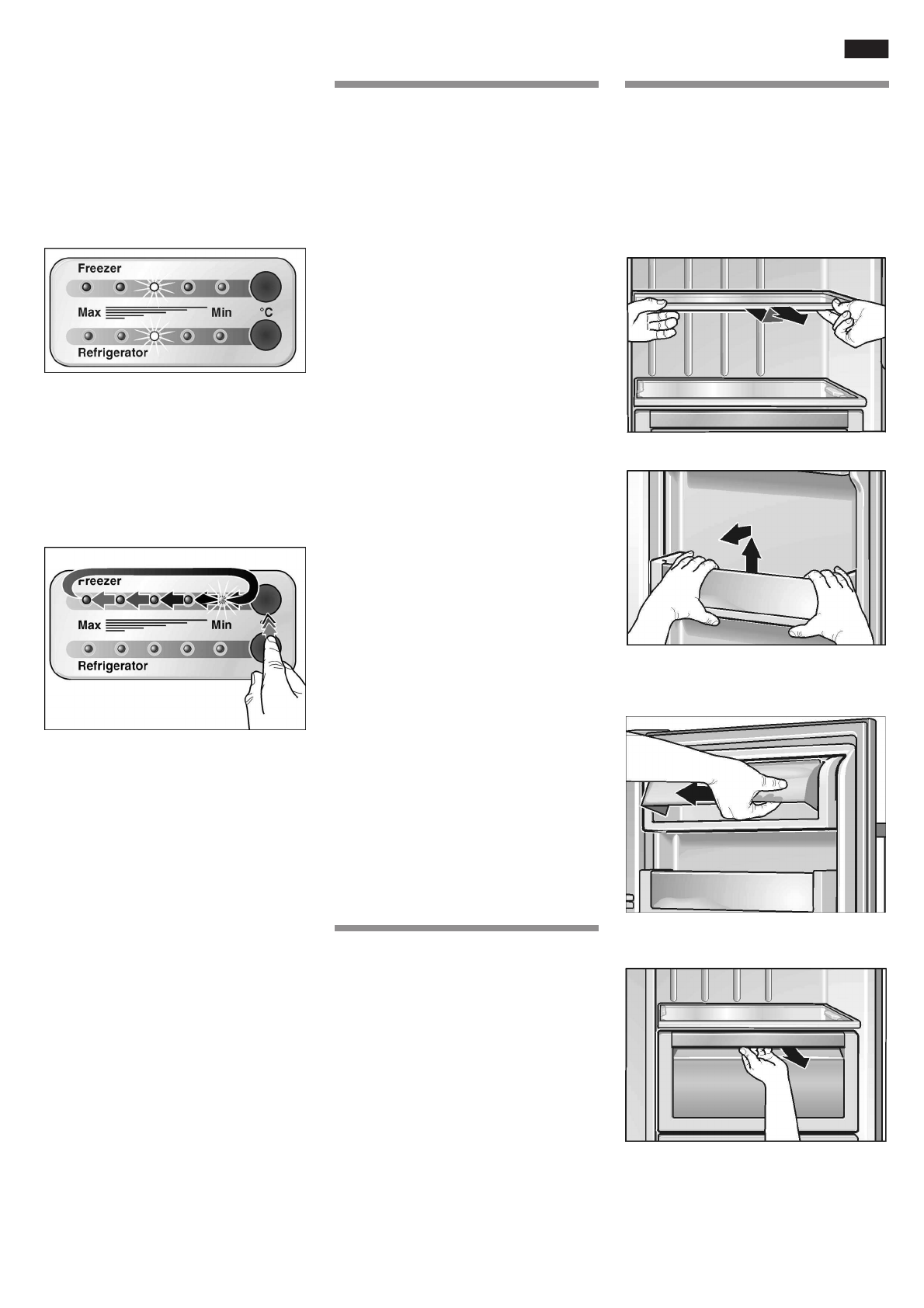 Freezer
Max
Min
°C
Refrigerator

Freezer
Max
Min
Refrigerator