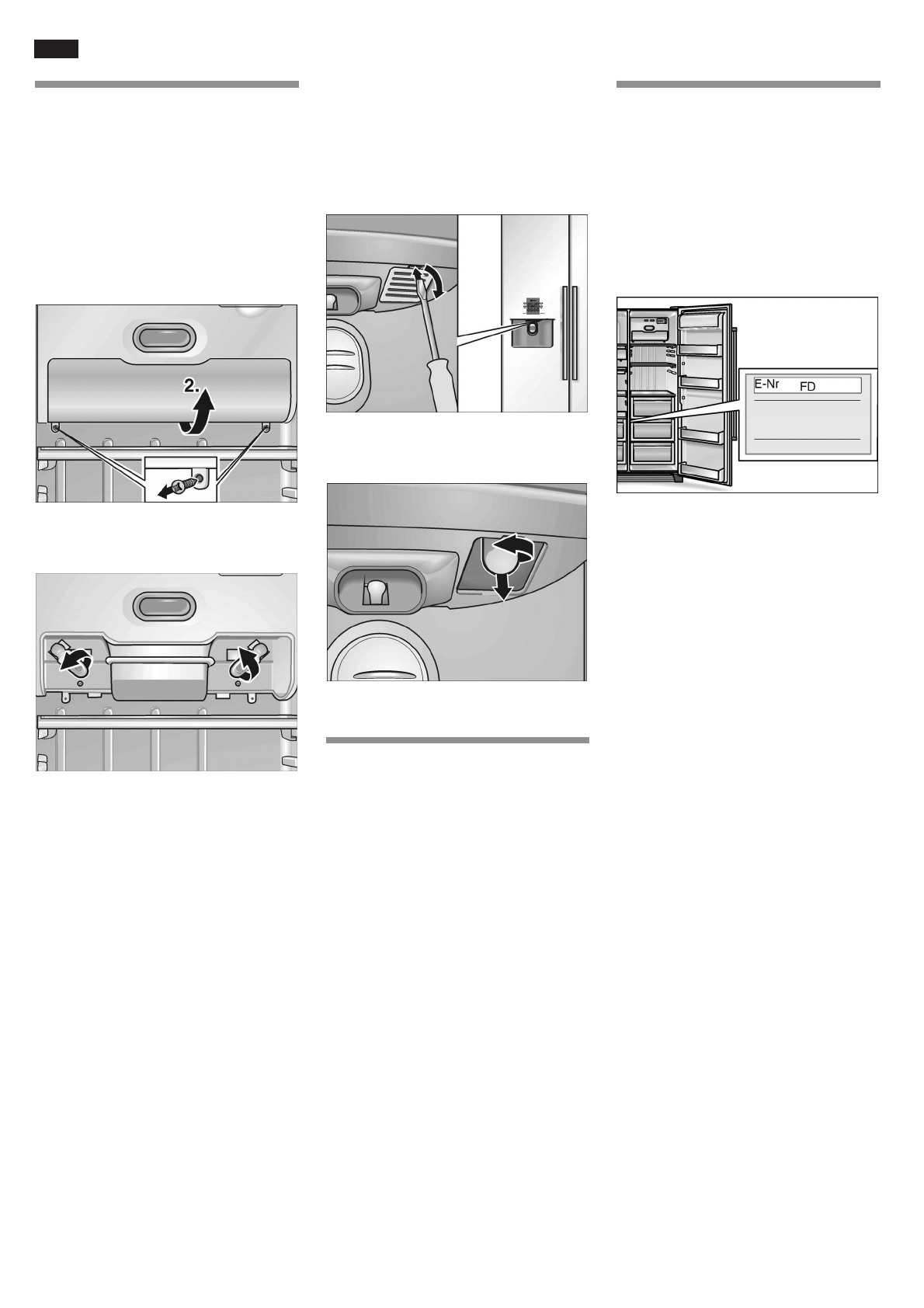 2.

E-Nr FD