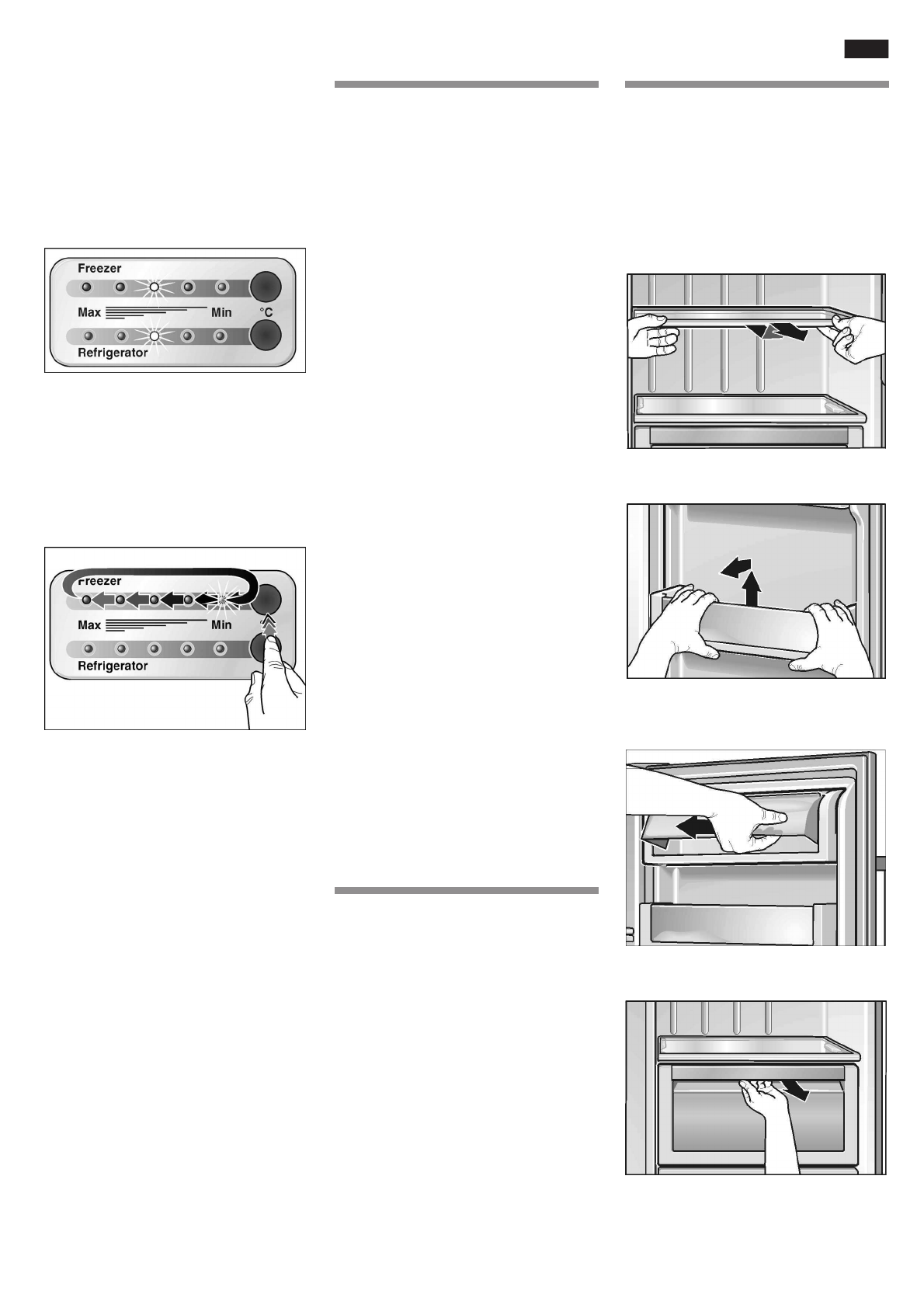 Freezer

Max

Min

°C

Refrigerator

Freezer

Max

Min

Refrigerator