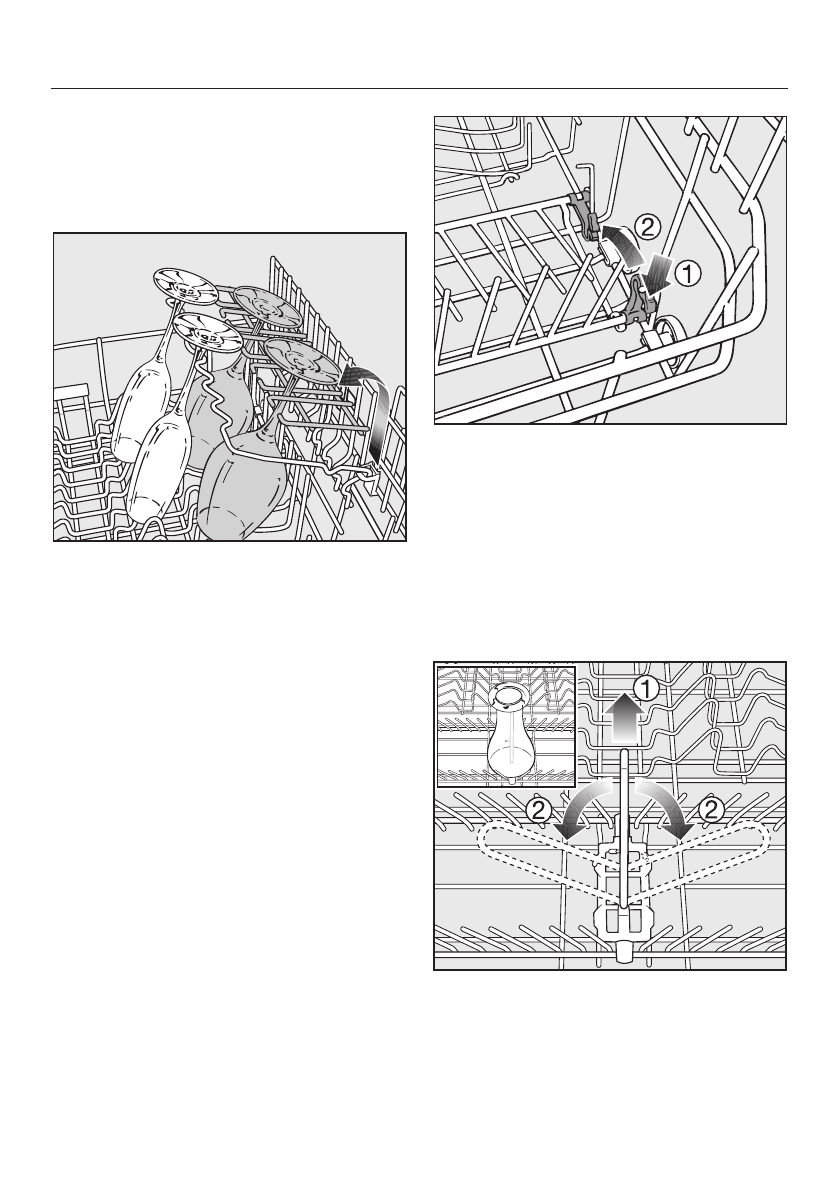 2

1

1

2

2