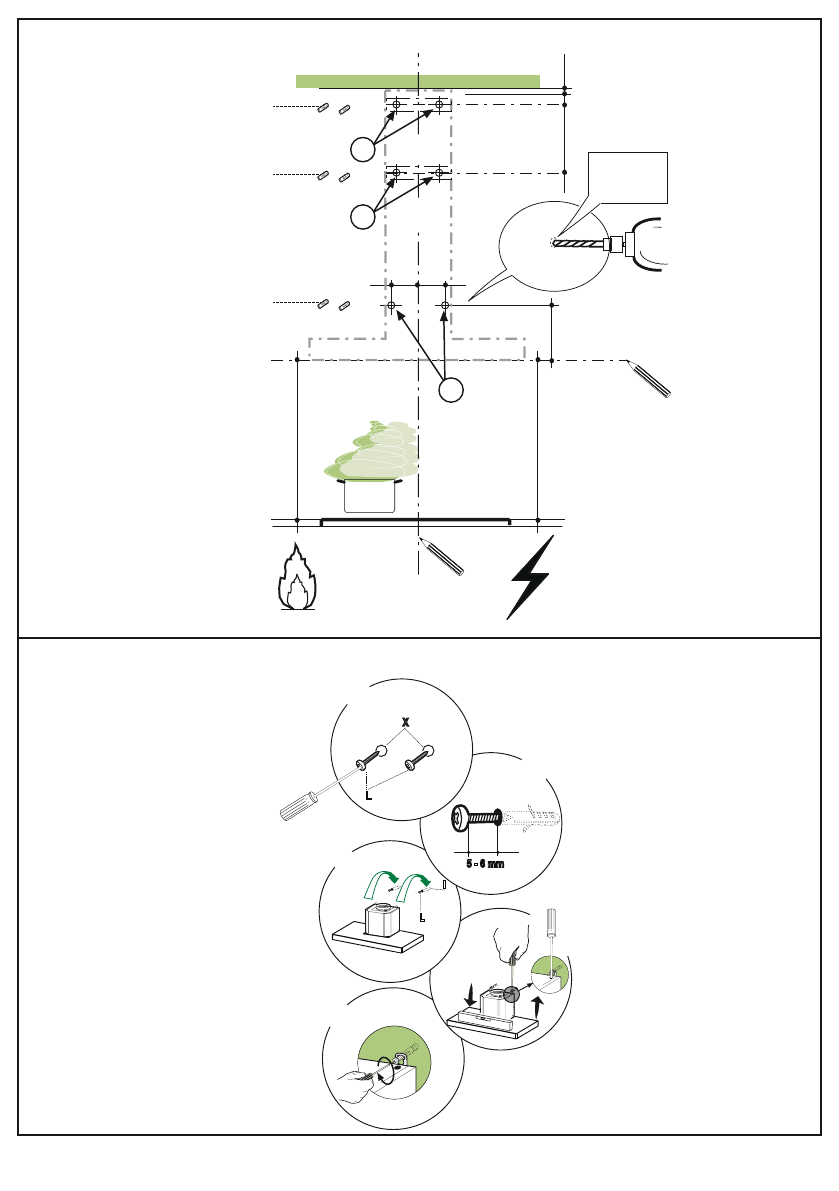 X

L

5 - 6 mm

L