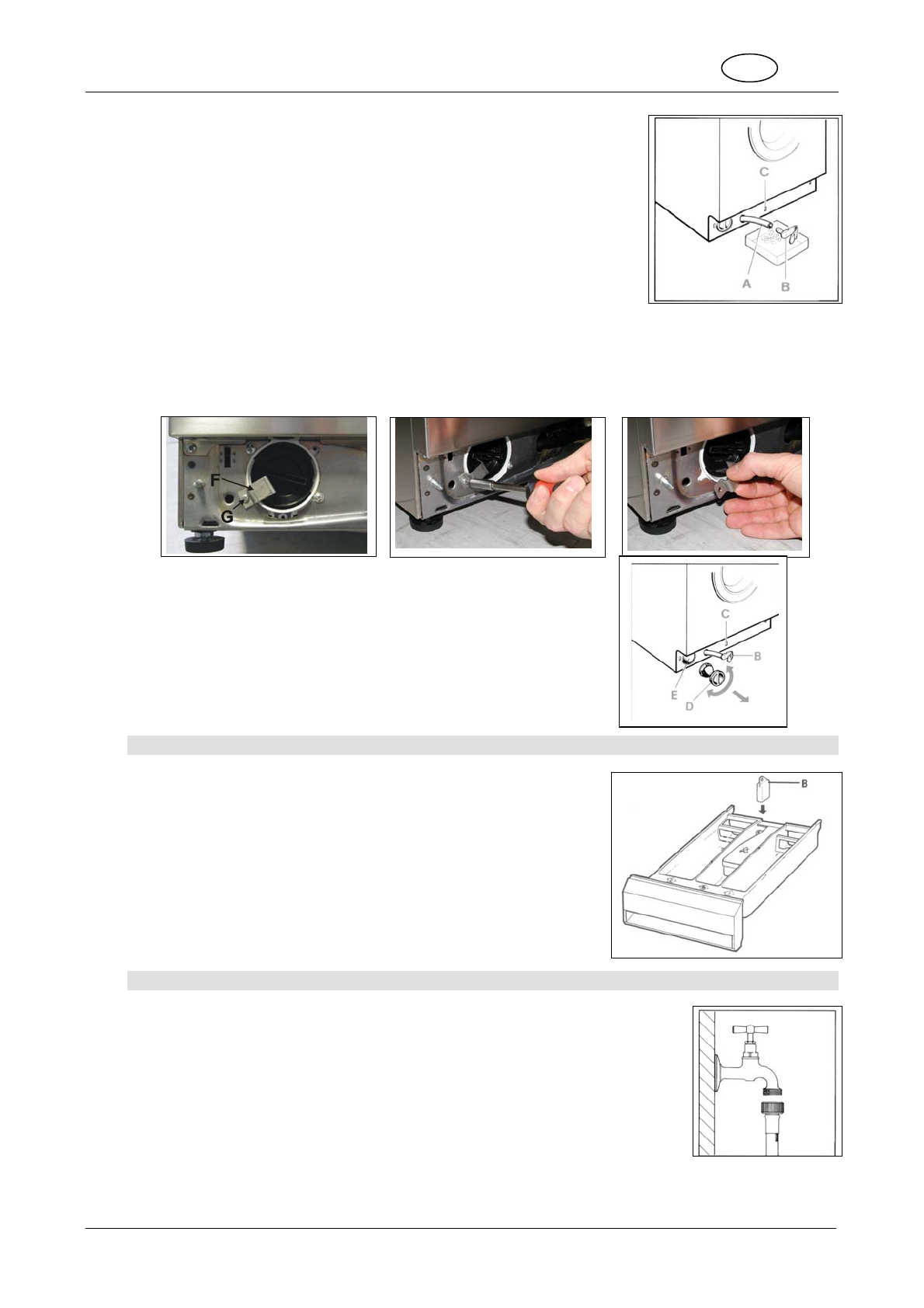 C

A

B

F

G

C

B

E

D

B