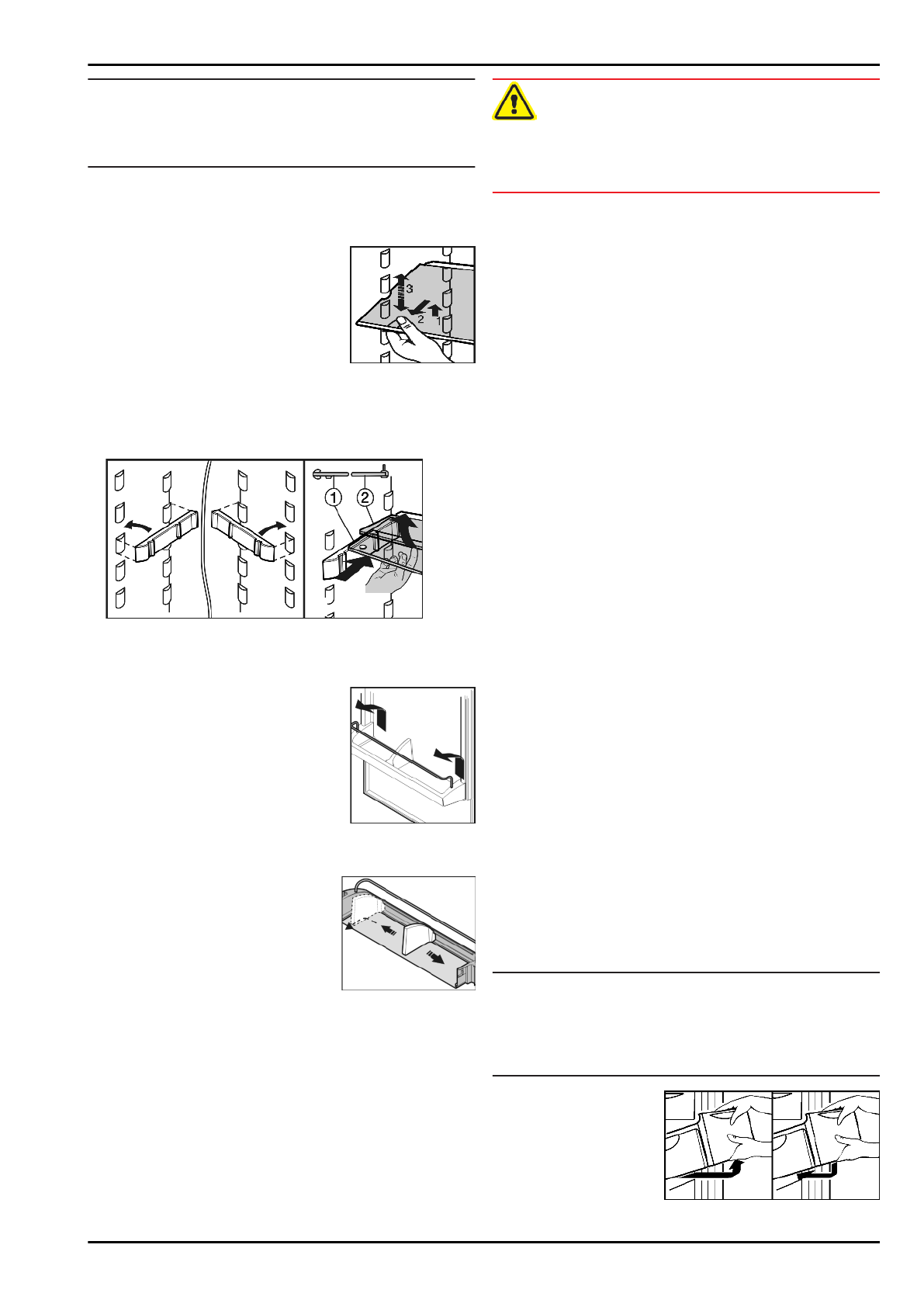 3
2
1

1
2