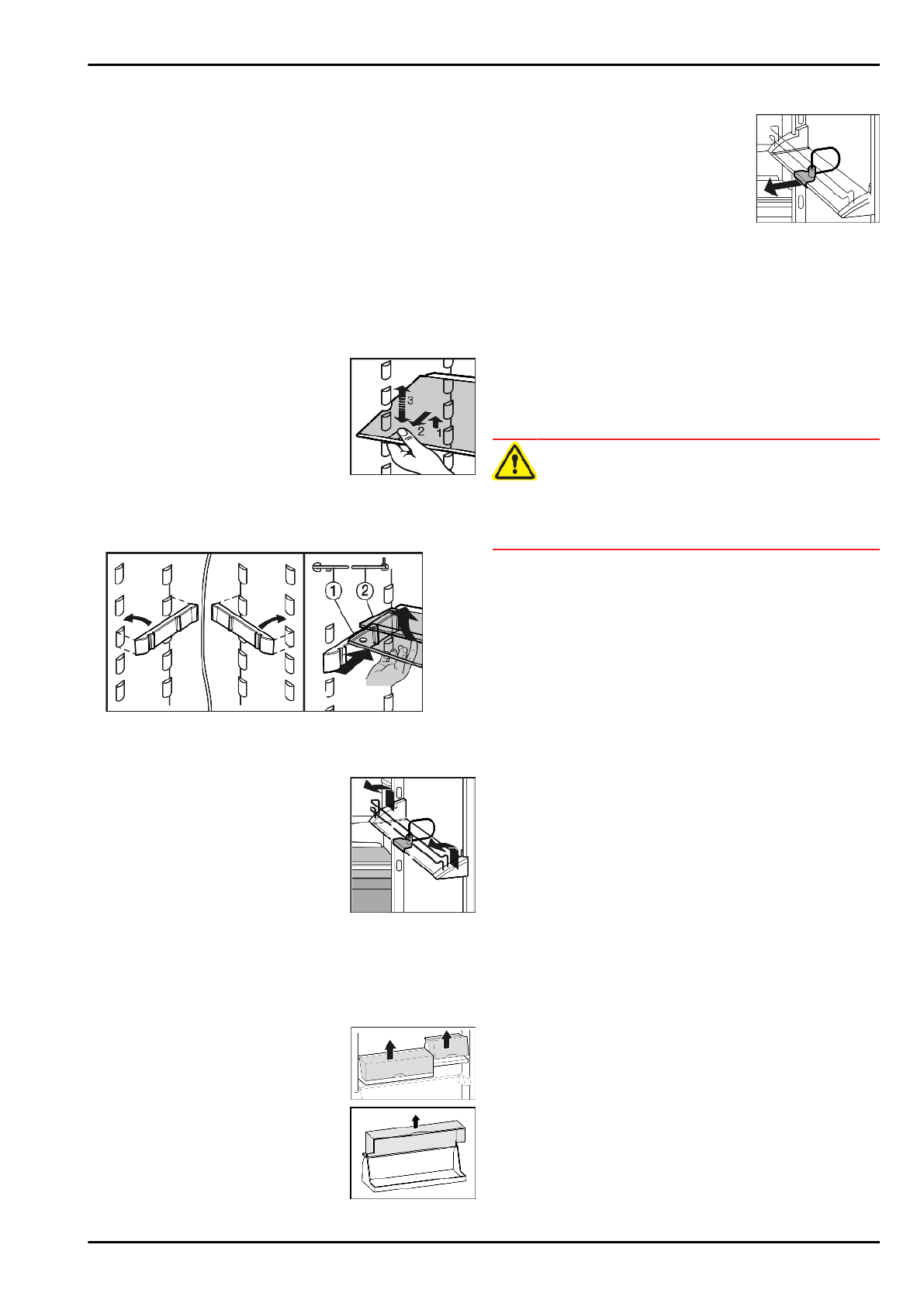 3
2
1

①
②