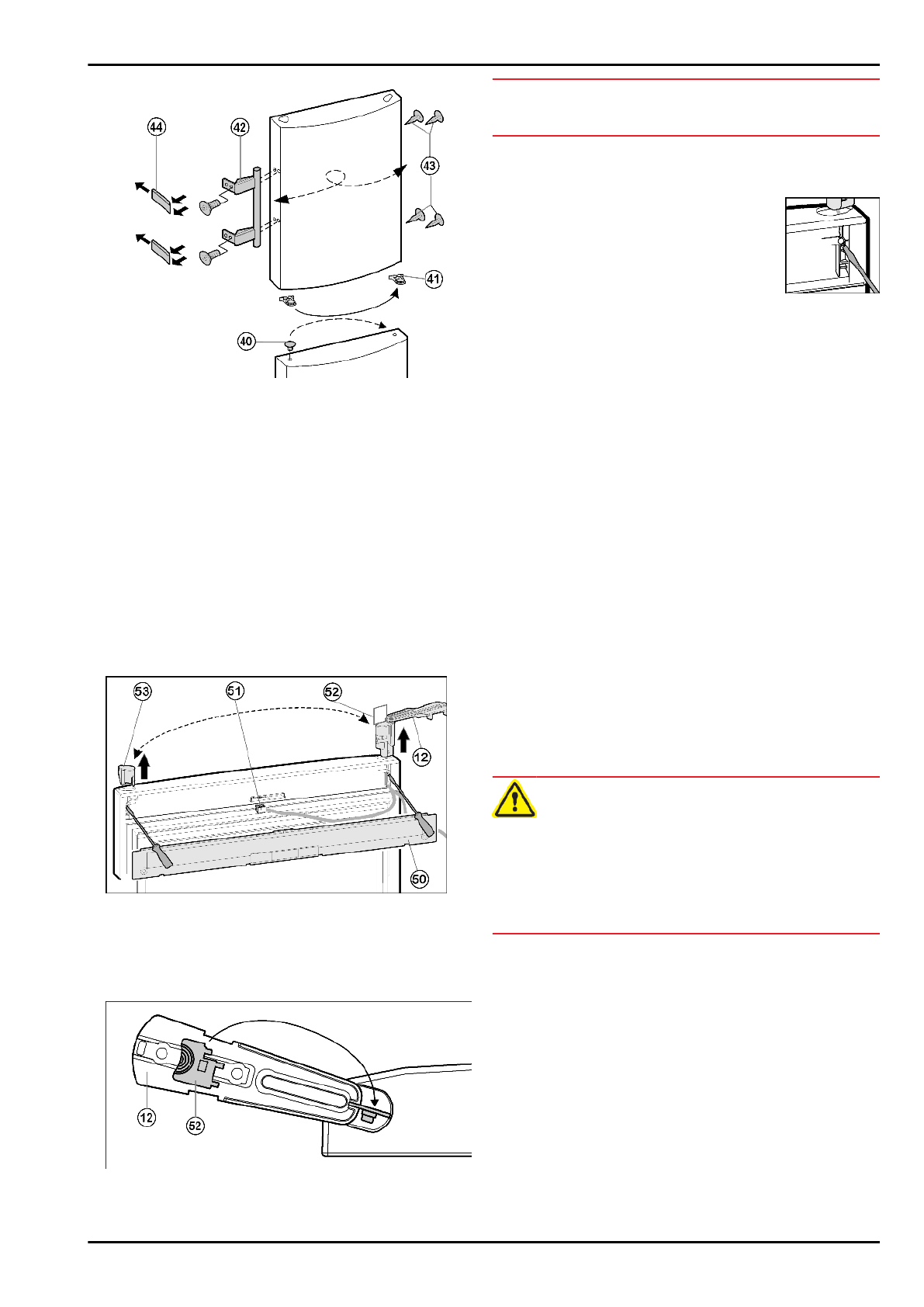 44
42
43
41
40
53
51
52
12
50
12
52