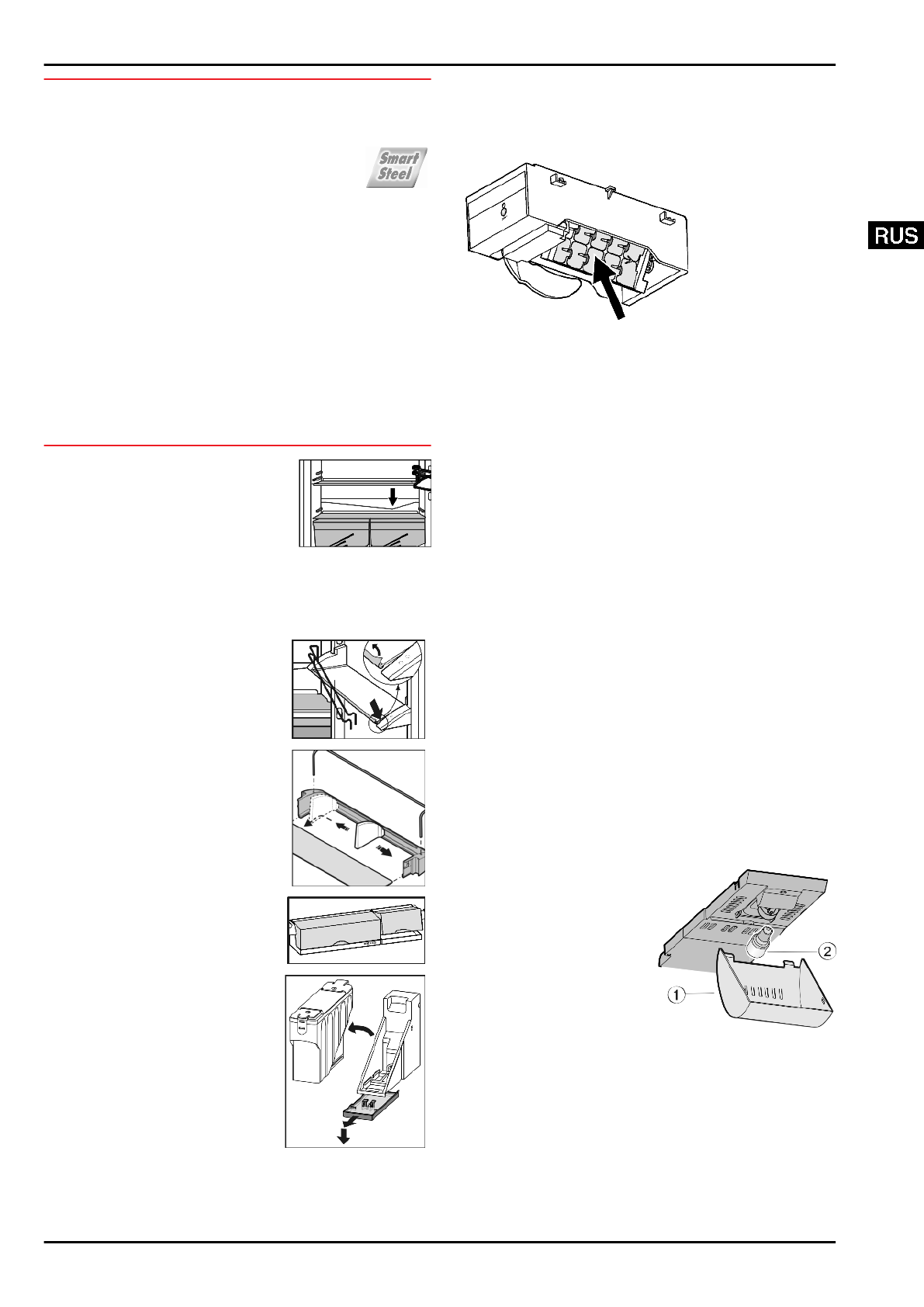 Smart Steel

RUS

2

1