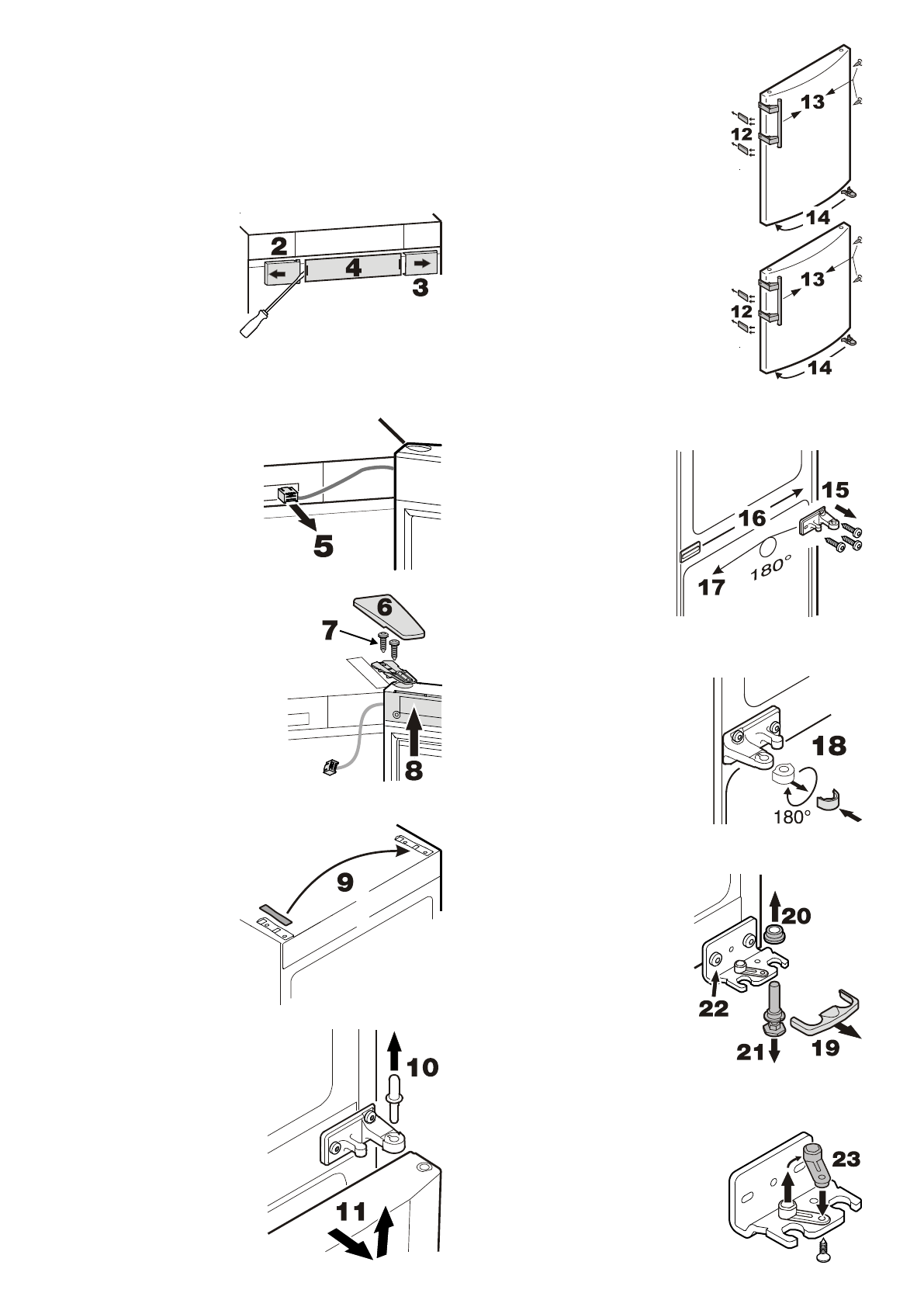 2
4
3

5

6
7
8

9

10
11

13
12
14

13
12
14

15
16
17
180°

18
180°

20
22
21
19

23