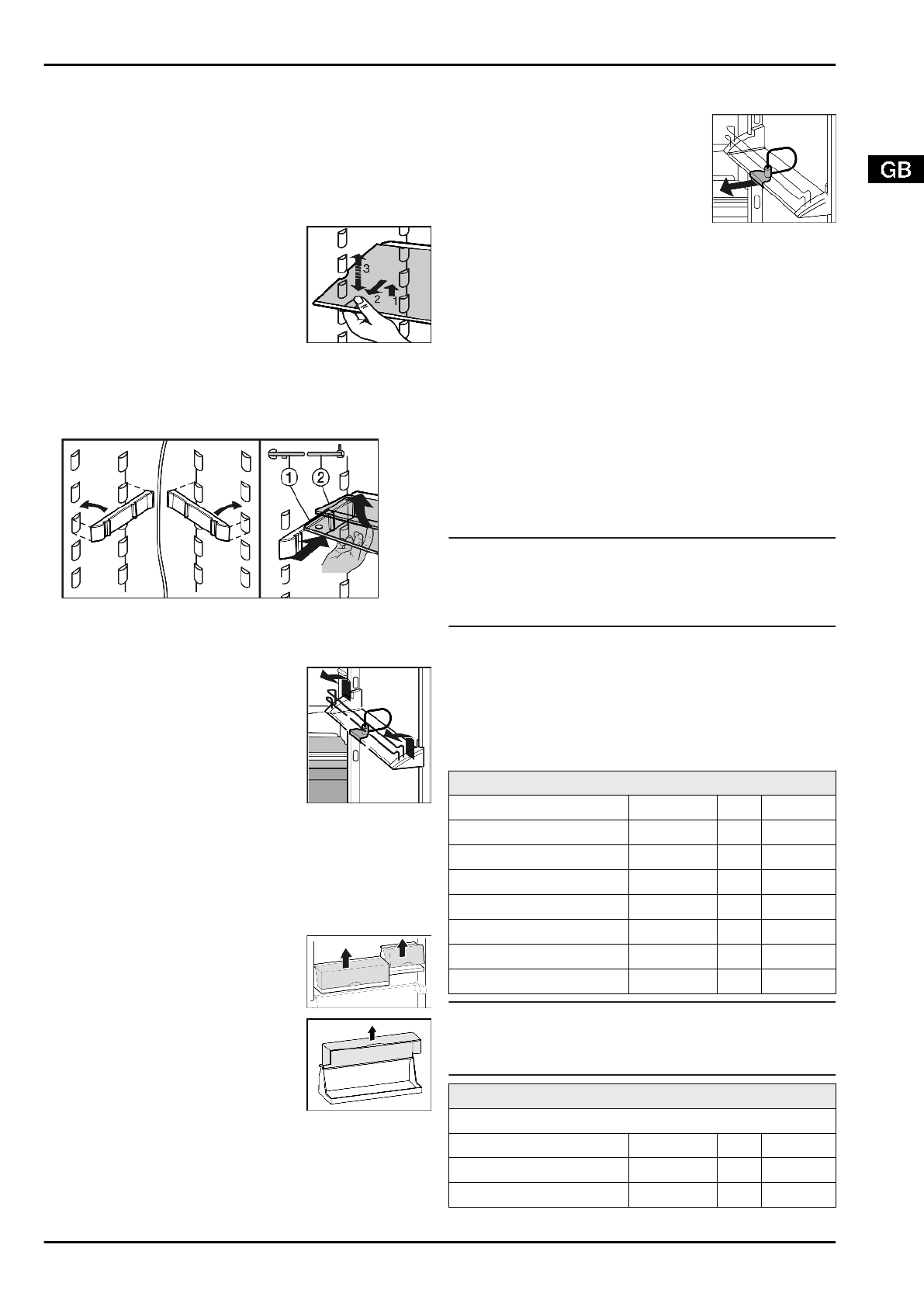 GB

3
2
1

1
2