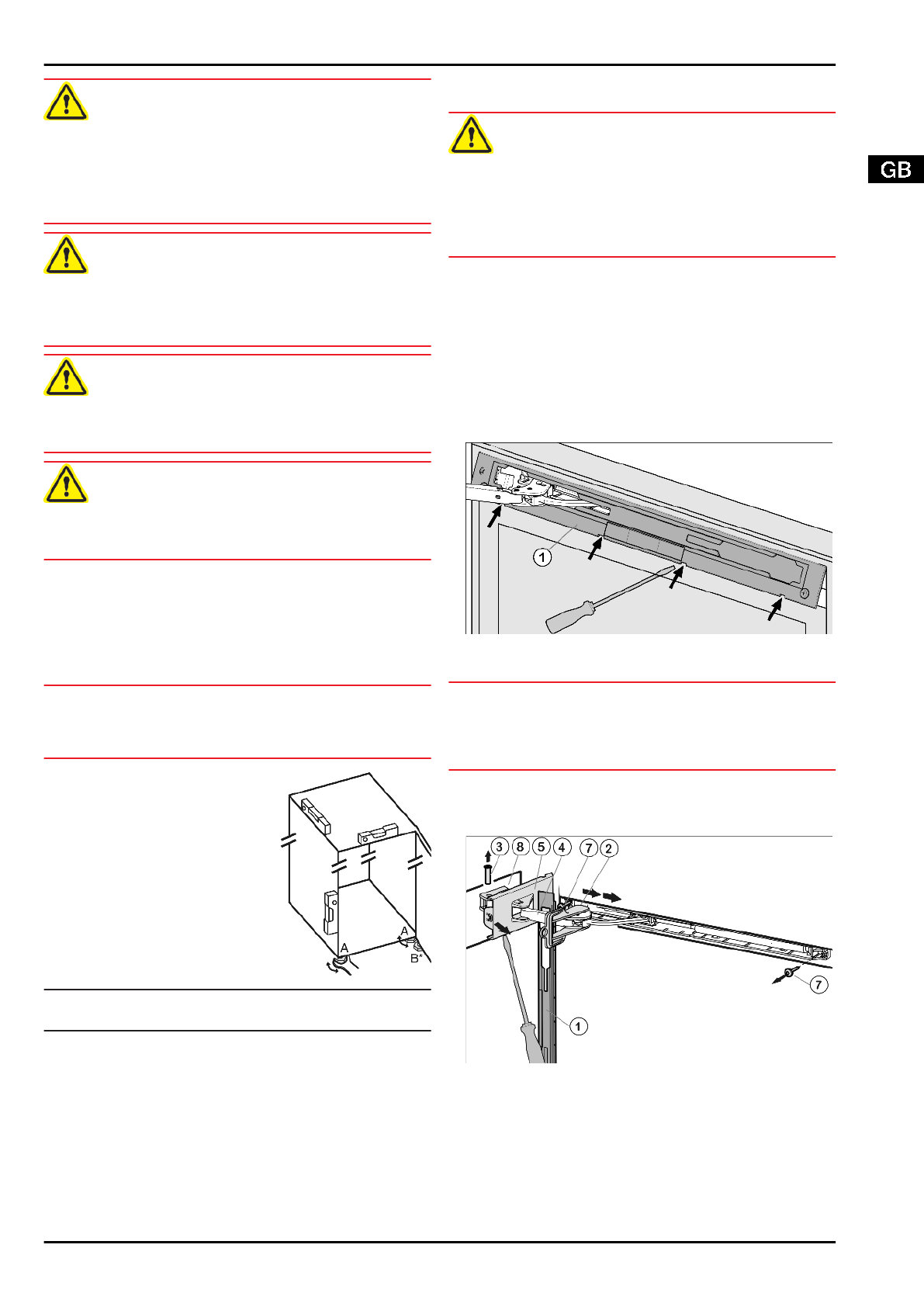 GB

1

A

A

B*

3 8 5 4 7 2

7

1