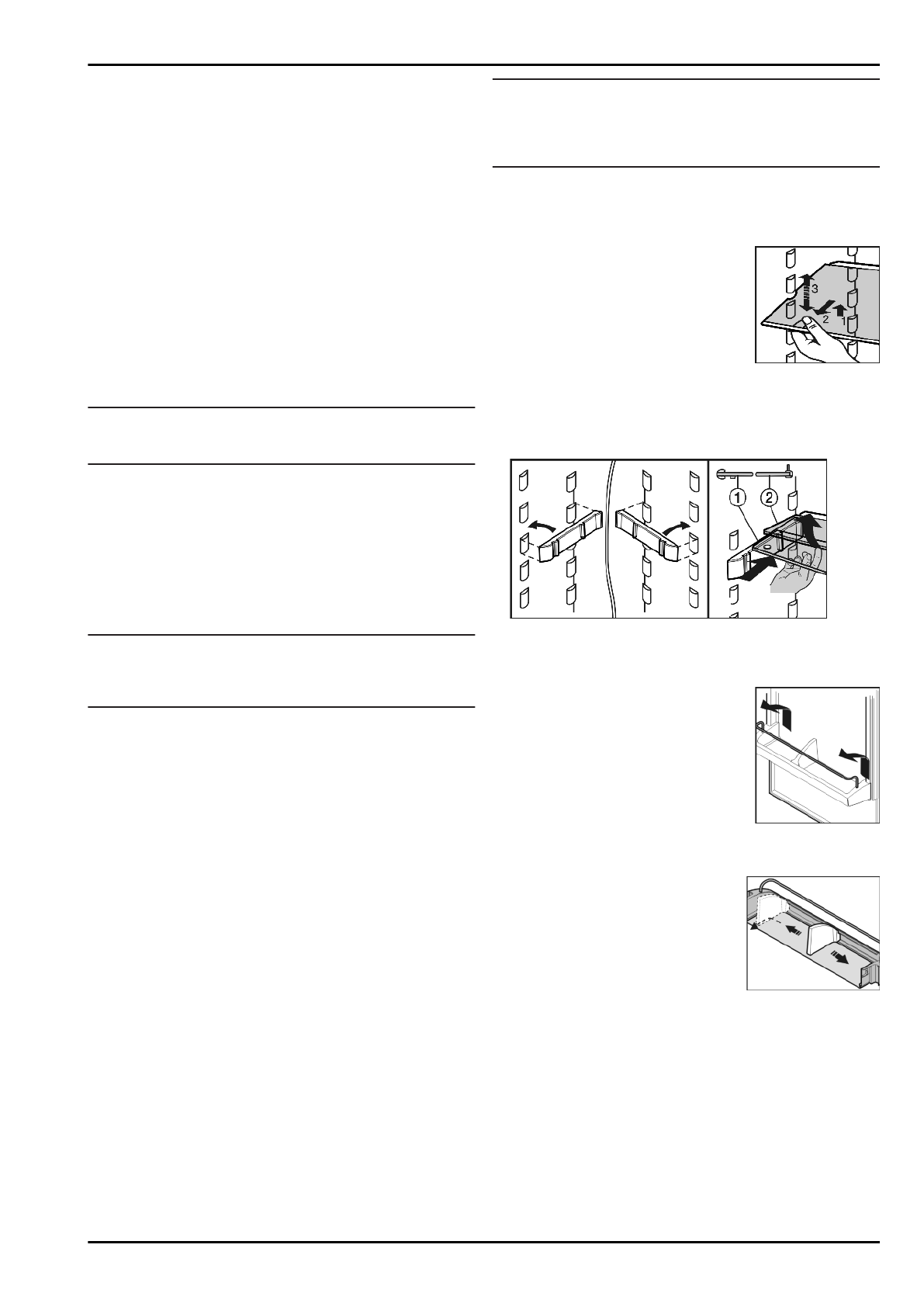 3

2

1

1

2