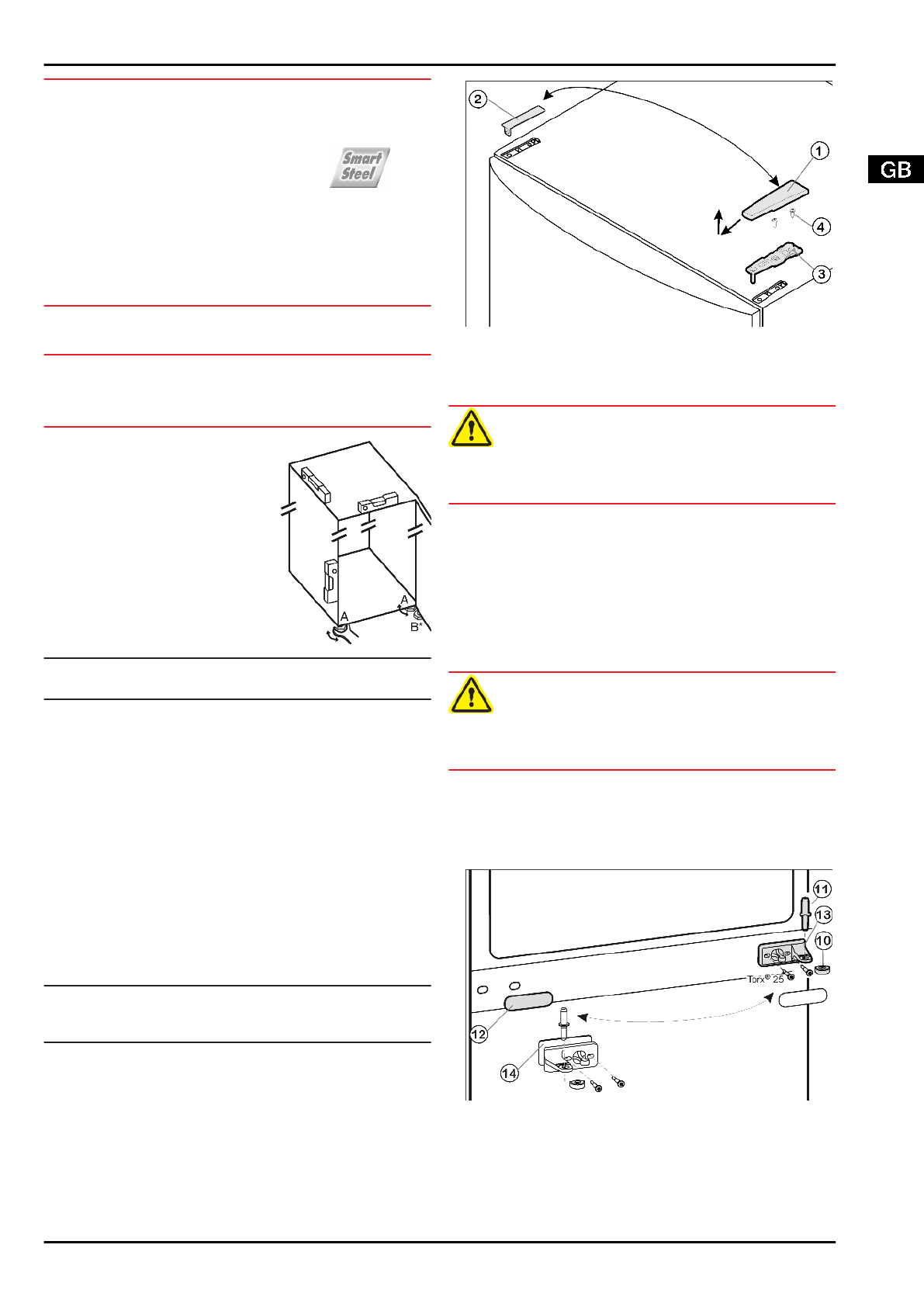 Smart Steel

GB

2

1

4

3

A

A

B*

11

13

10

Torx® 25

12

14