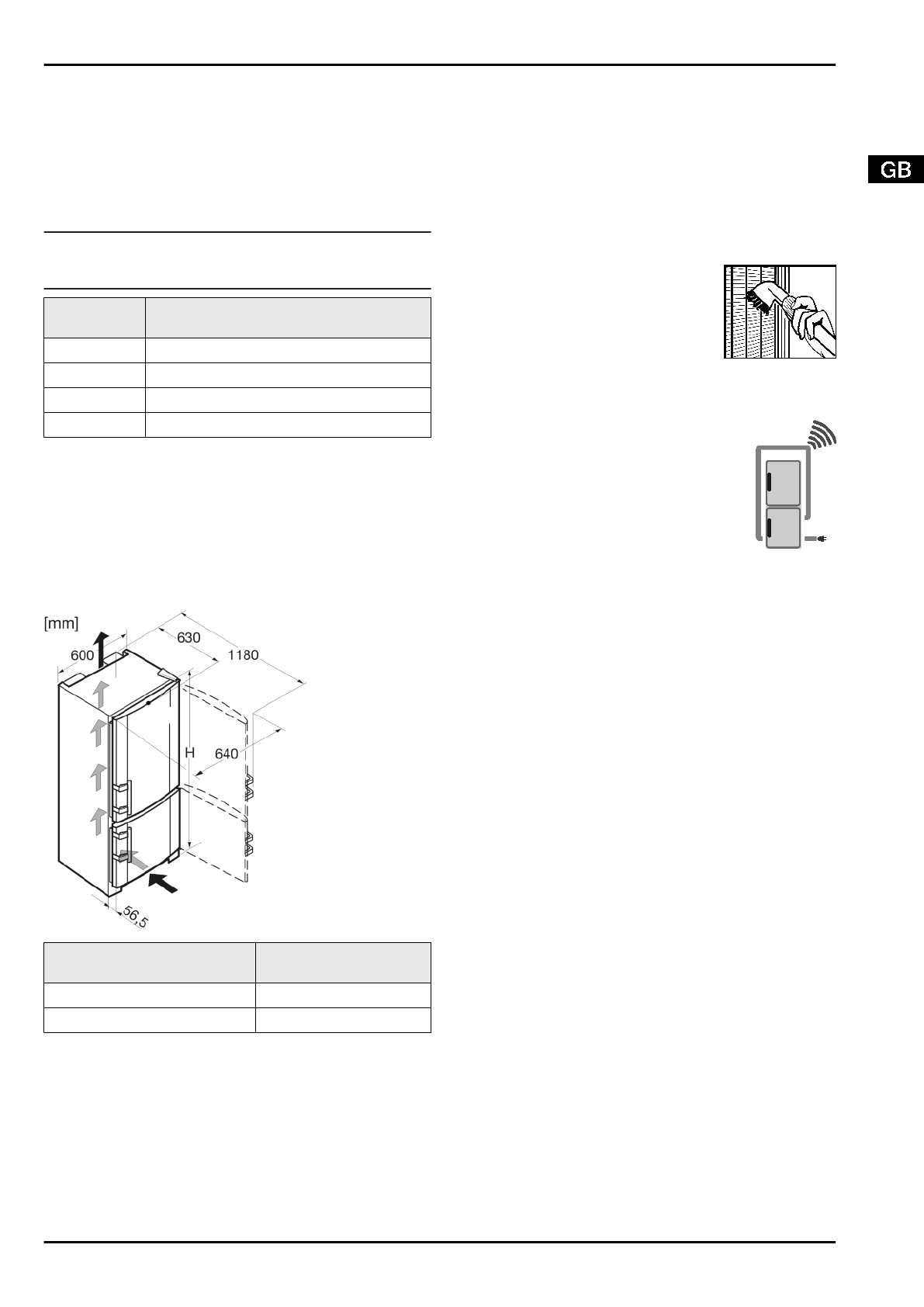 GB

[mm]

600

630

1180

H

640

56,5