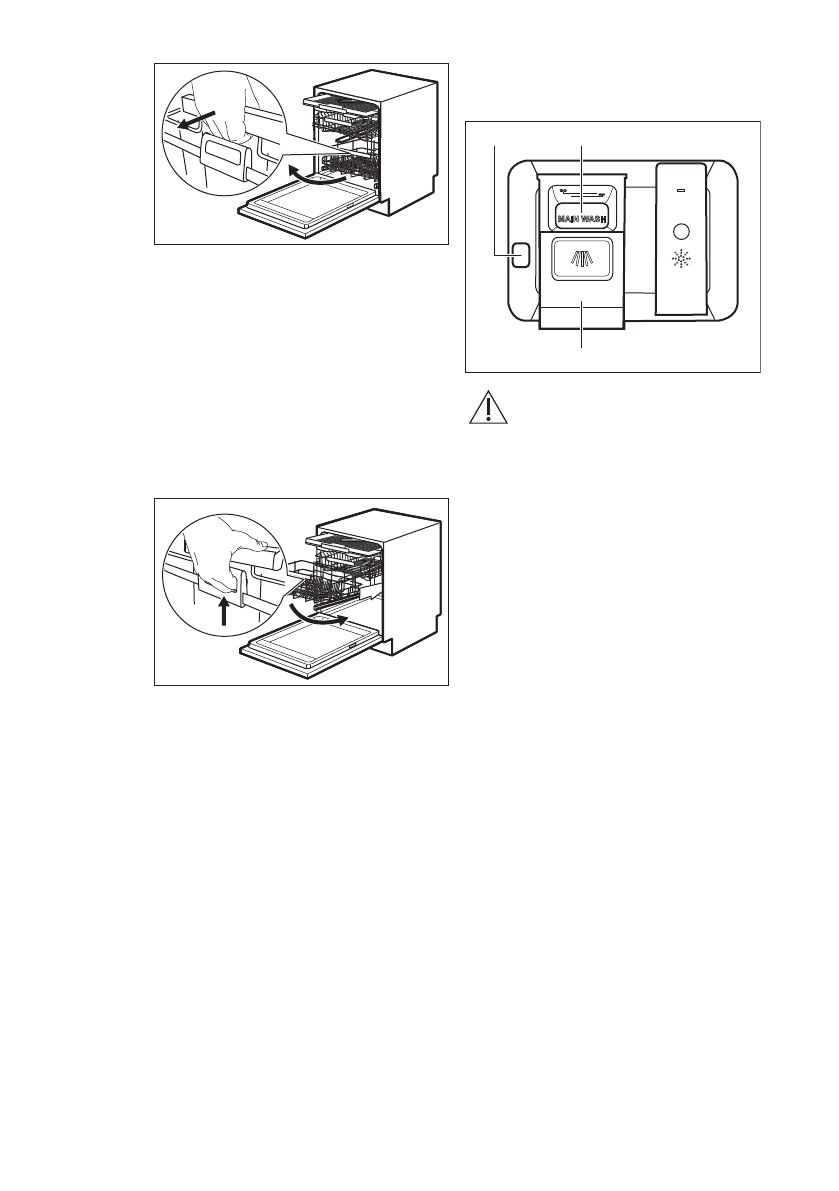 MAIN WASH