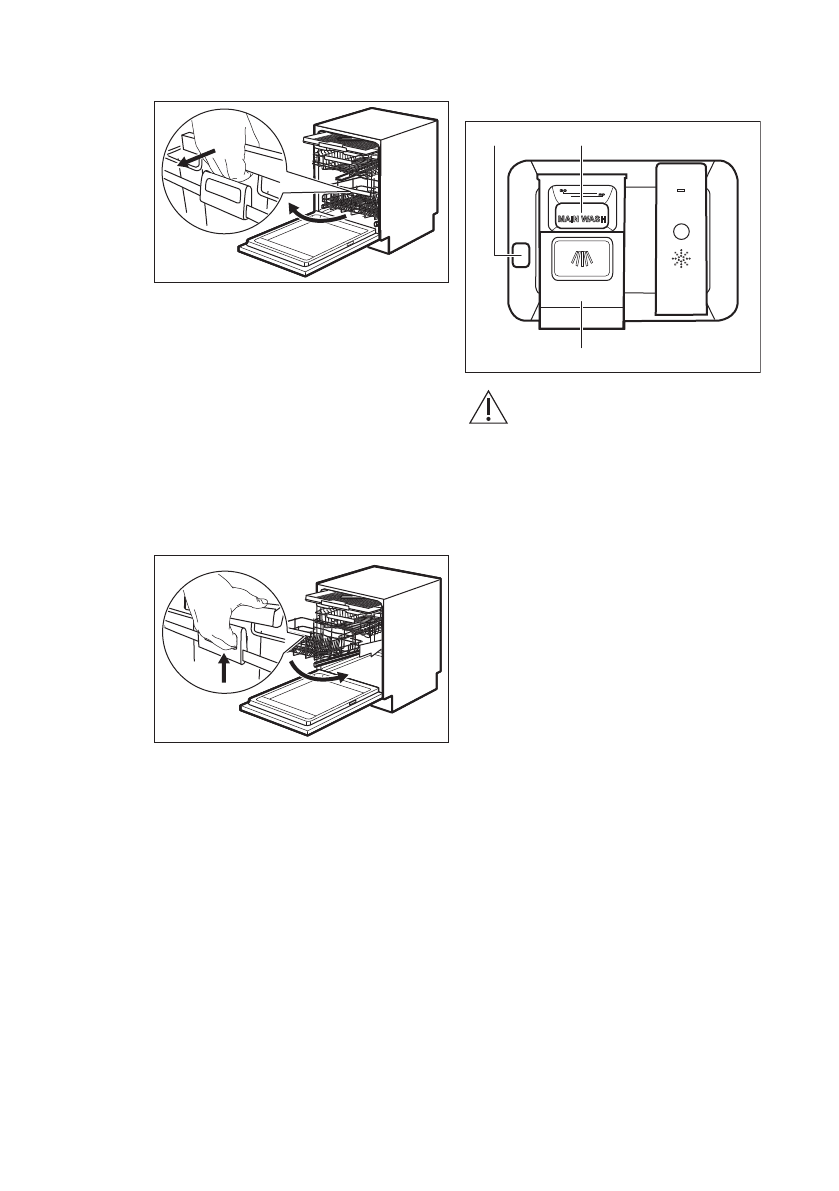 MAIN WASH