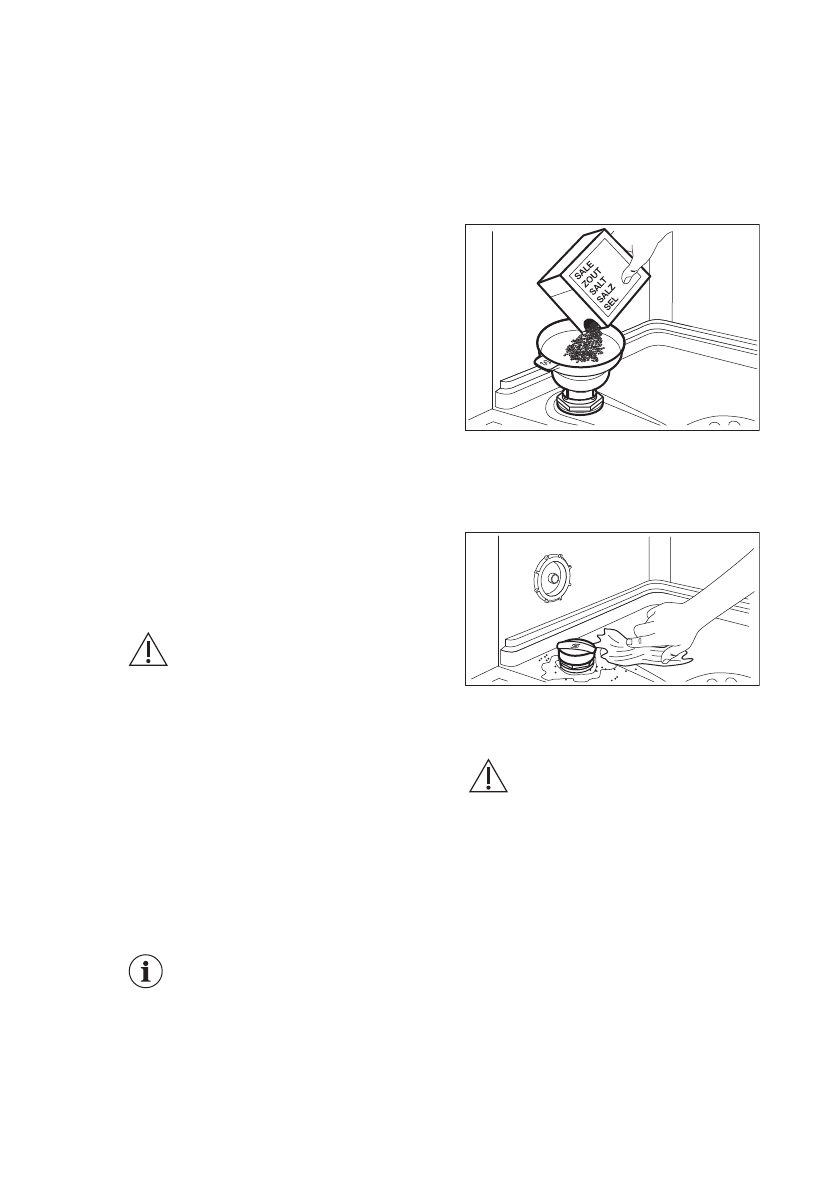 SALE
ZOUT
SALT
SALZ
SEL